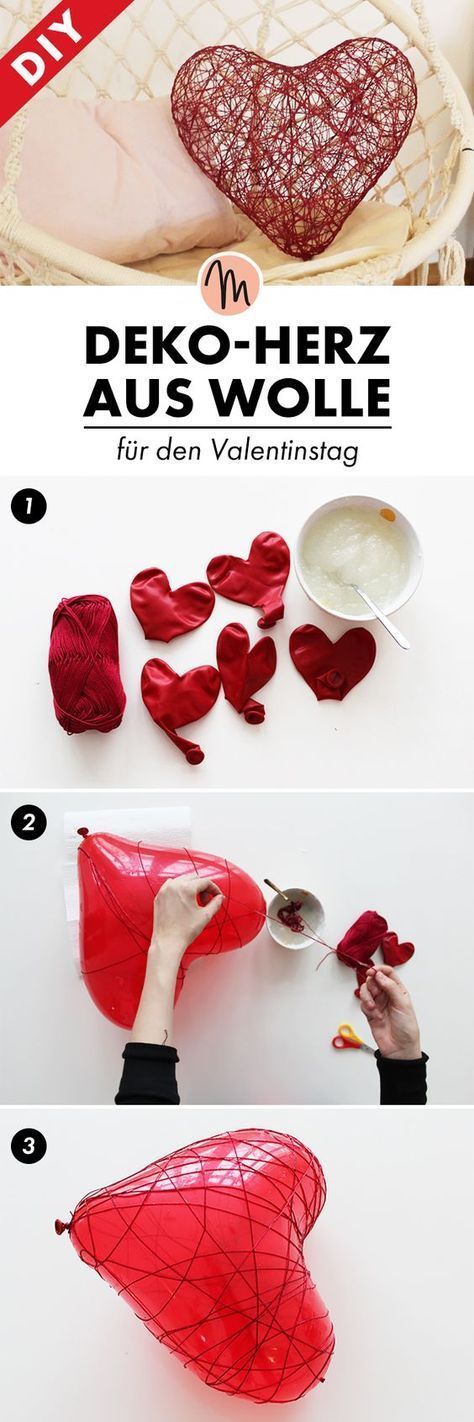 DIY

M

DEKO-HERZ AUS WOLLE

für den Valentinstag

1

2

3