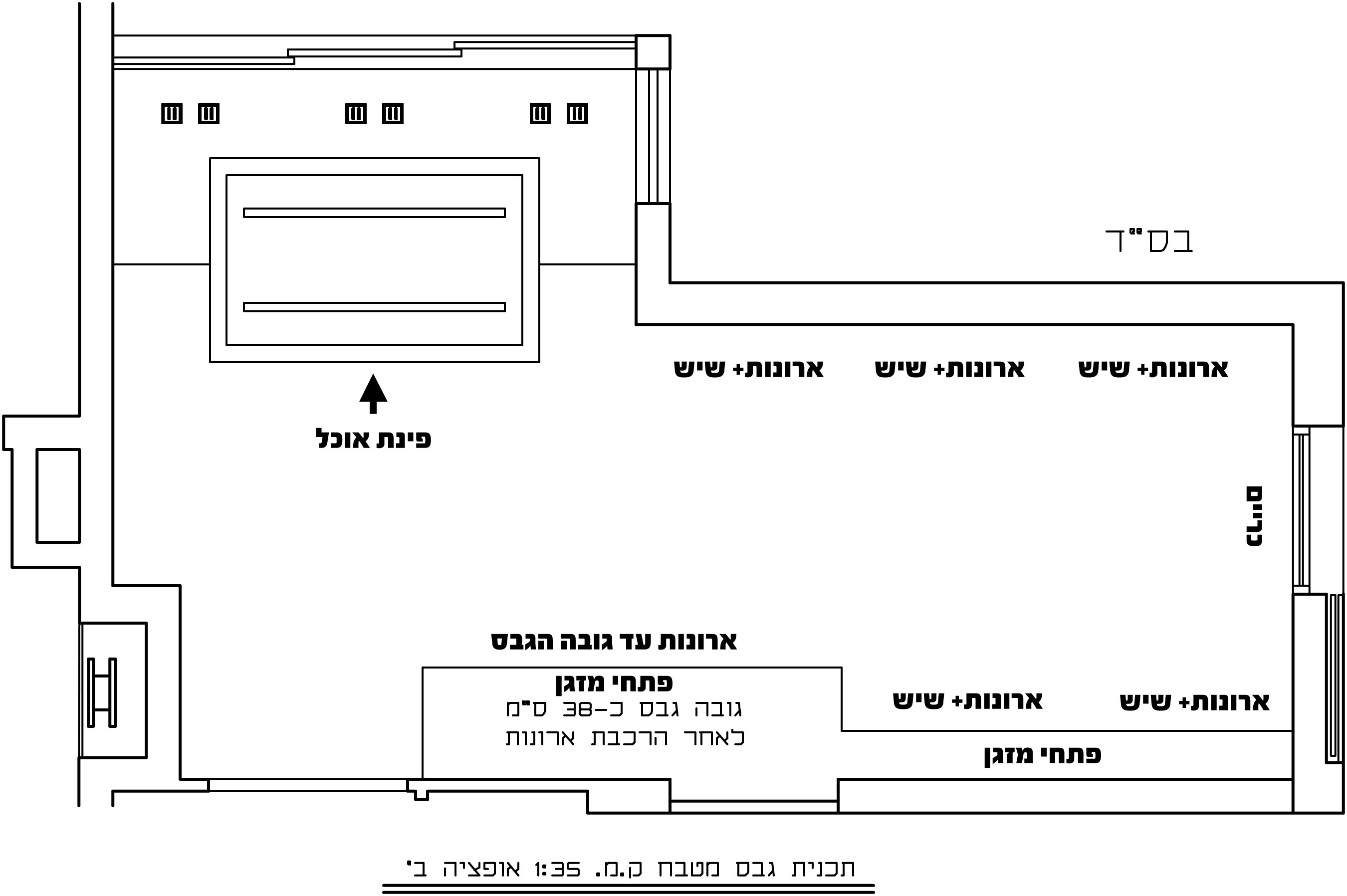 בס"ד

ארונות+ שיש ארונות+ שיש ארונות+ שיש

פינת אוכל

כיור

ארונות עד גובה הגבס

פתחי מזגן
גובה גבס כ-38 ס"מ
לאחר הרכבת ארונות

ארונות+ שיש ארונות+ שיש

פתחי מזגן

תכנית גבס מטבח ק.מ. 1:35 אופציה ב'