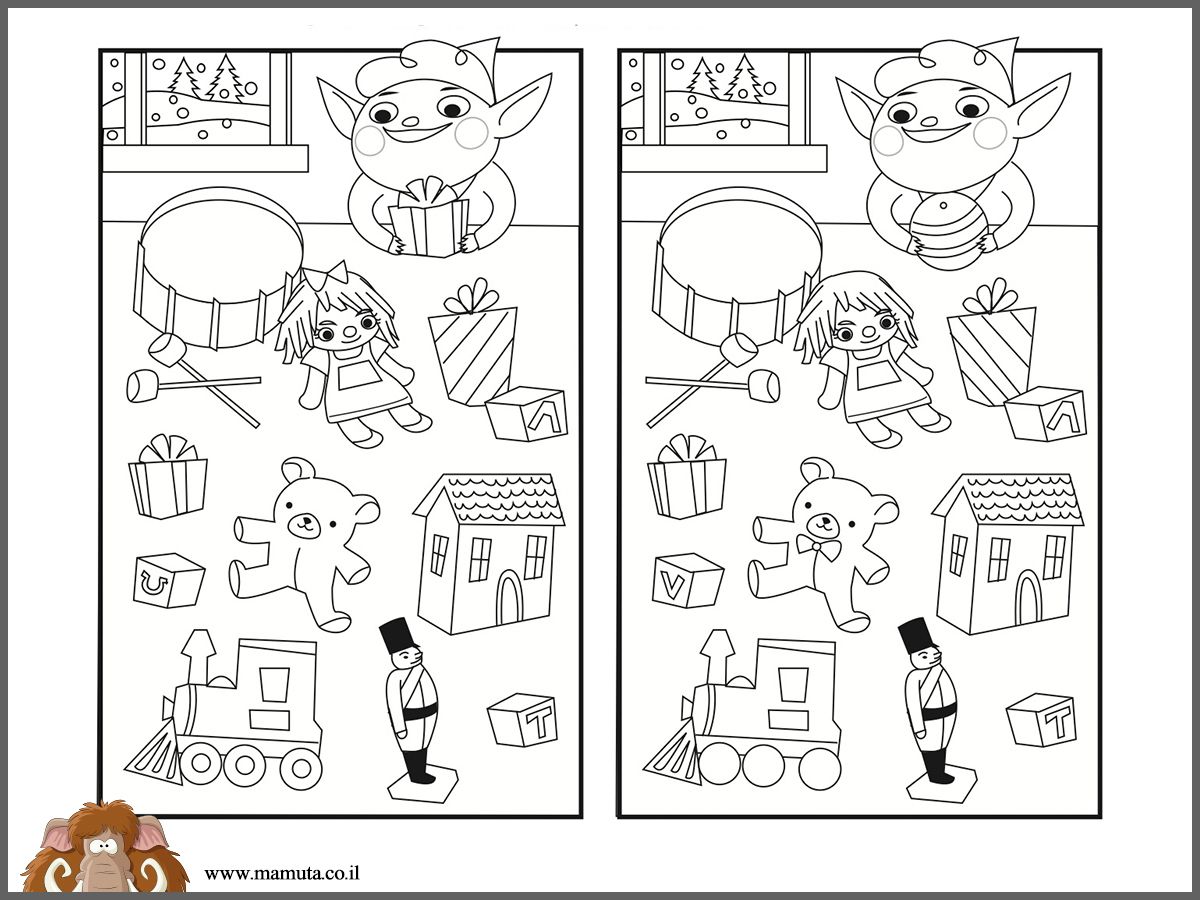 A
U
T
A
V
T
www.mamuta.co.il