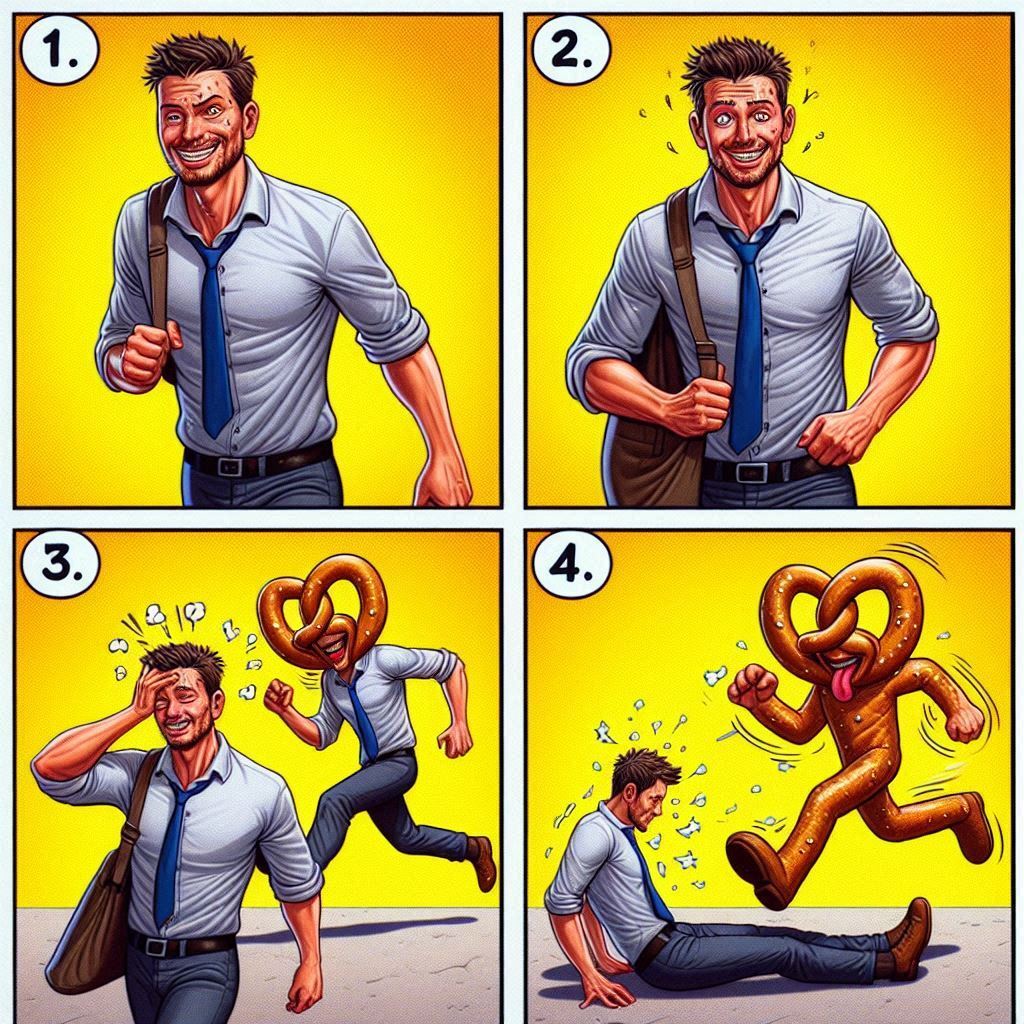 1.

2.

3.

4.