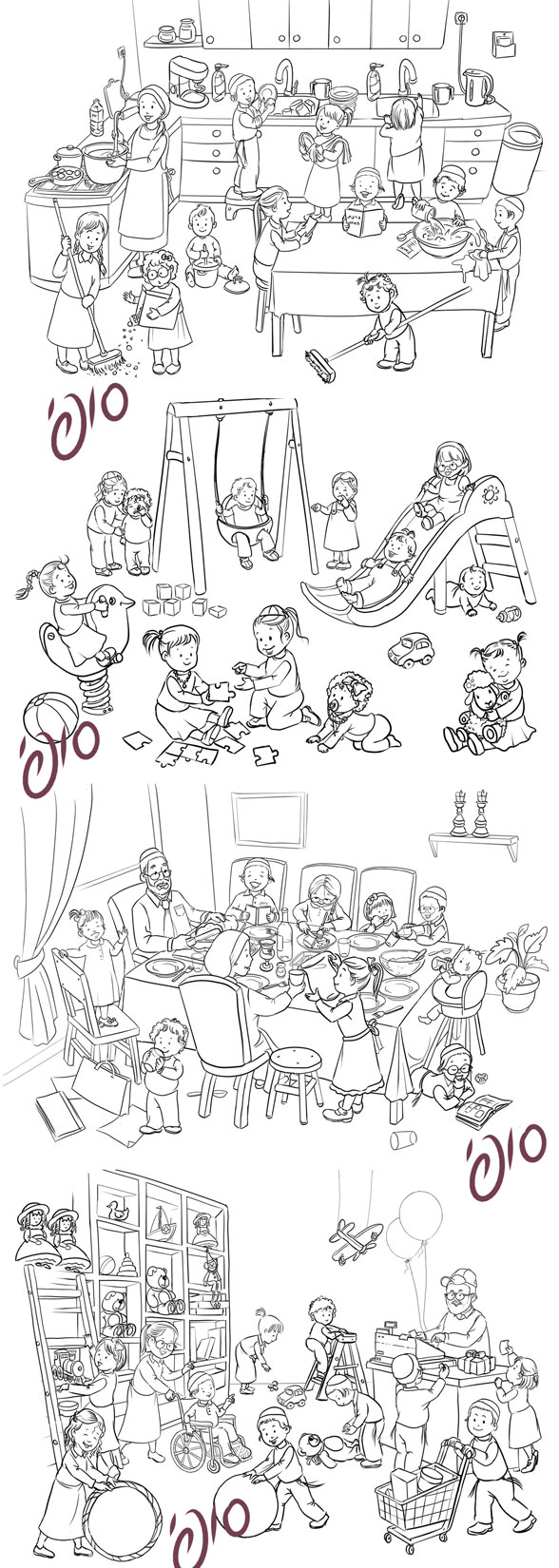 סופי

סופי

סופי

סופי