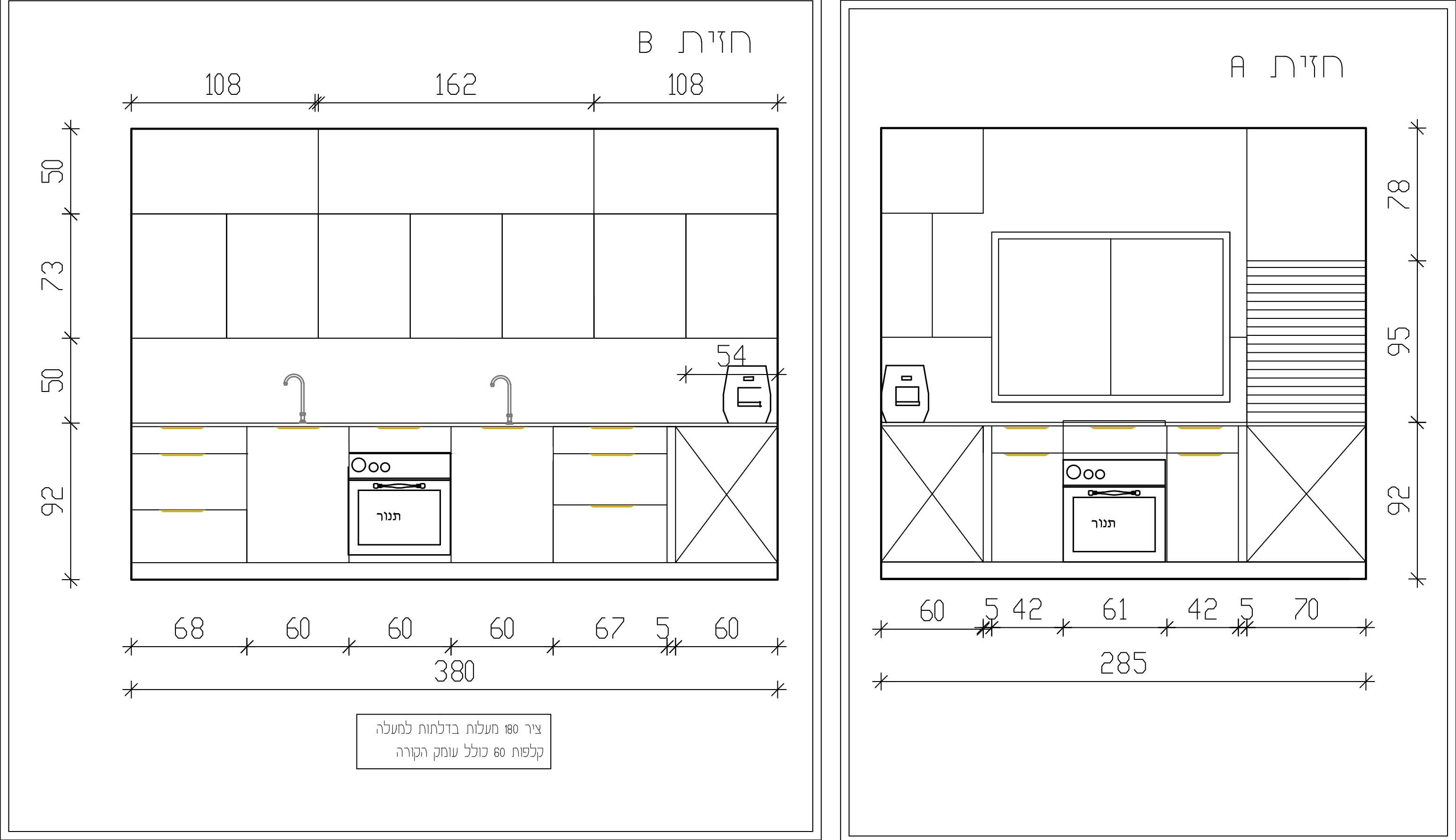 חזית B

108 162 108

50
73
50
92

54

תנור

68 60 60 60 67 5 60

380

ציר 180 מעלות בדלתות למעלה
קלפות 60 כולל עומק הקורה

חזית A

78
95
92

תנור

60 5 42 61 42 5 70

285