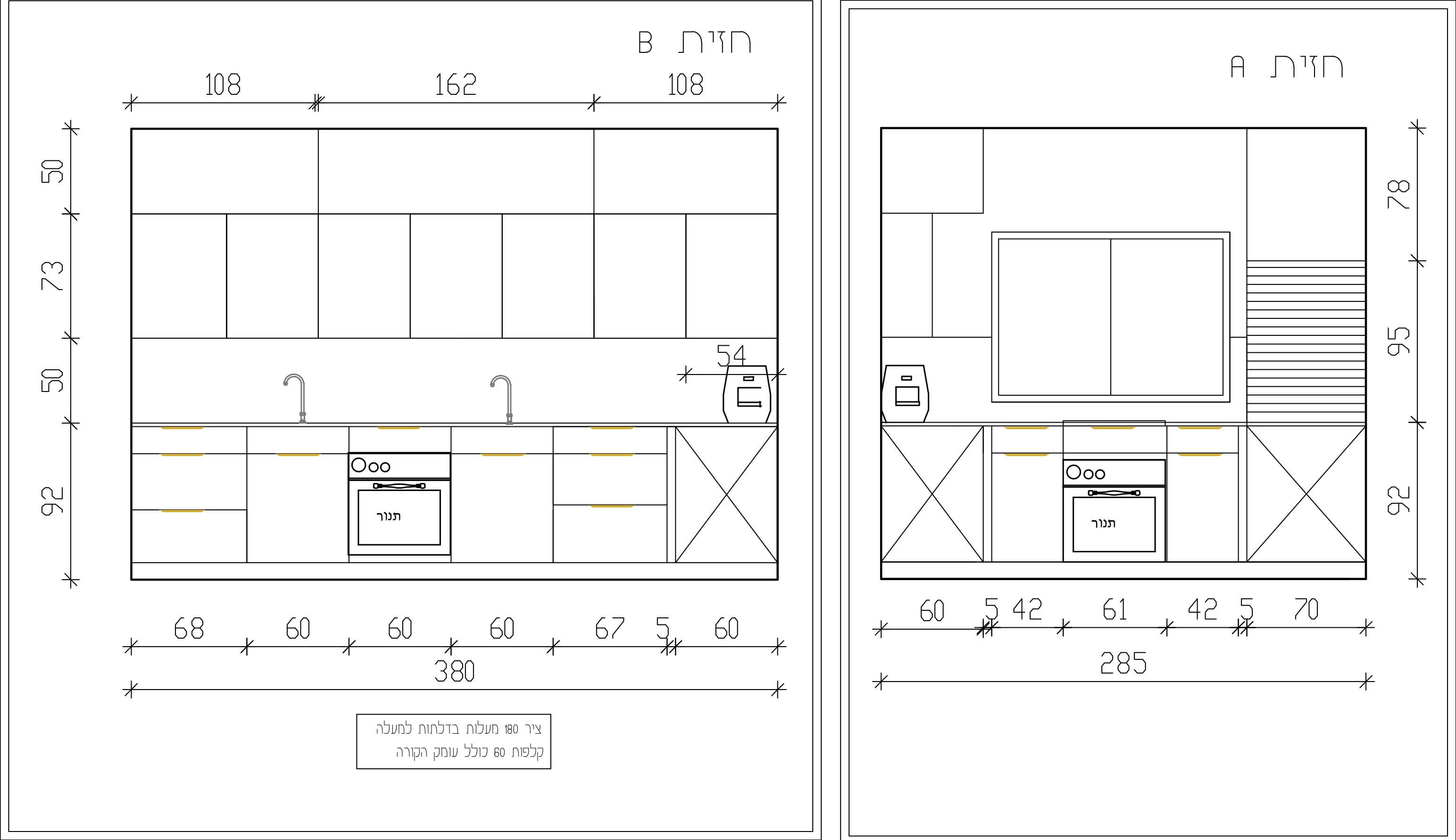 חזית B

108 162 108

50
73
50
92

54

תנור

68 60 60 60 67 5 60
380

ציר 180 מעלות בדלתות למעלה
קלפות 60 כולל עומק הקורה

חזית A

78
95
92

תנור

60 5 42 61 42 5 70
285