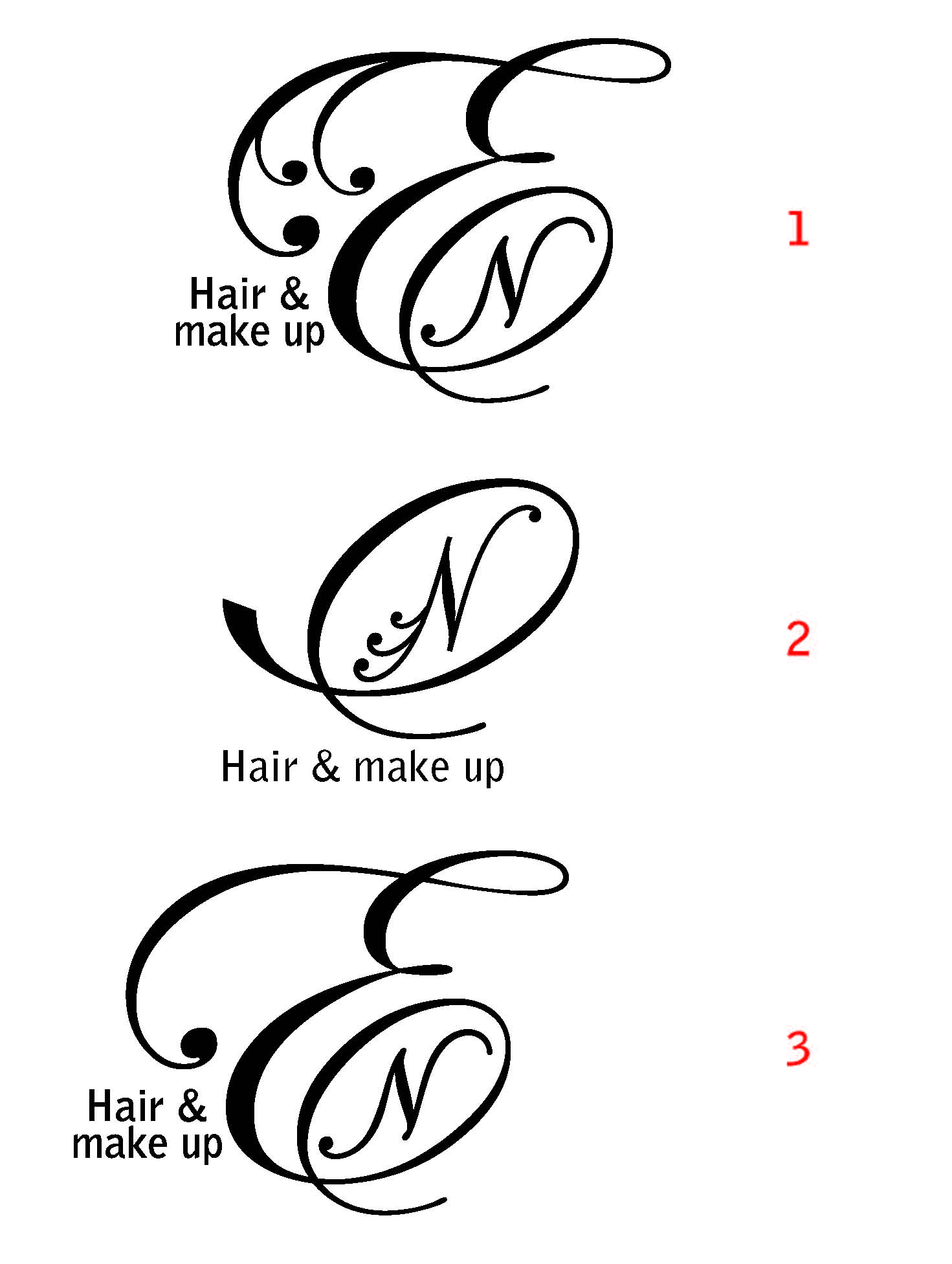 E N
Hair &
make up

1

N
Hair & make up

2

E N
Hair &
make up

3