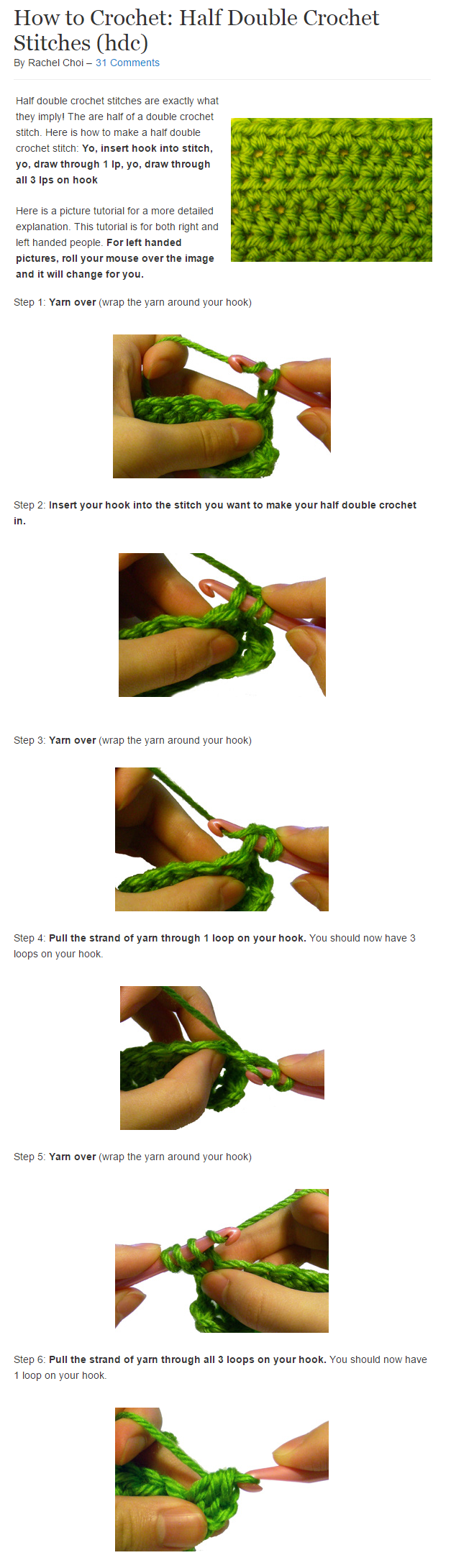 How to Crochet: Half Double Crochet Stitches (hdc)

By Rachel Choi – 31 Comments

Half double crochet stitches are exactly what they imply! The are half of a double crochet stitch. Here is how to make a half double crochet stitch: Yo, insert hook into stitch, yo, draw through 1 lp, yo, draw through all 3 lps on hook

Here is a picture tutorial for a more detailed explanation. This tutorial is for both right and left handed people. For left handed pictures, roll your mouse over the image and it will change for you.

Step 1: Yarn over (wrap the yarn around your hook)

Step 2: Insert your hook into the stitch you want to make your half double crochet in.

Step 3: Yarn over (wrap the yarn around your hook)

Step 4: Pull the strand of yarn through 1 loop on your hook. You should now have 3 loops on your hook.

Step 5: Yarn over (wrap the yarn around your hook)

Step 6: Pull the strand of yarn through all 3 loops on your hook. You should now have 1 loop on your hook.