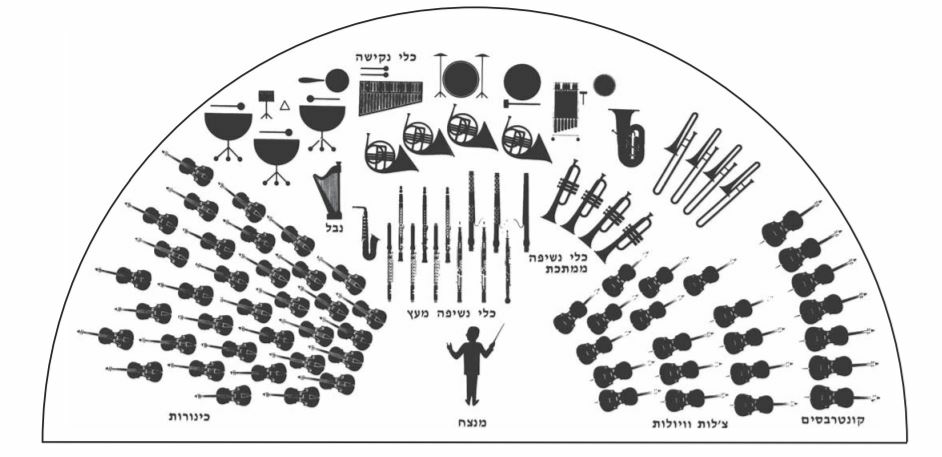 כלי נקישה

נבל

כלי נשיפה ממתכת

כלי נשיפה מעץ

כינורות

מנצח

צ'לות וויולות

קונטרבסים