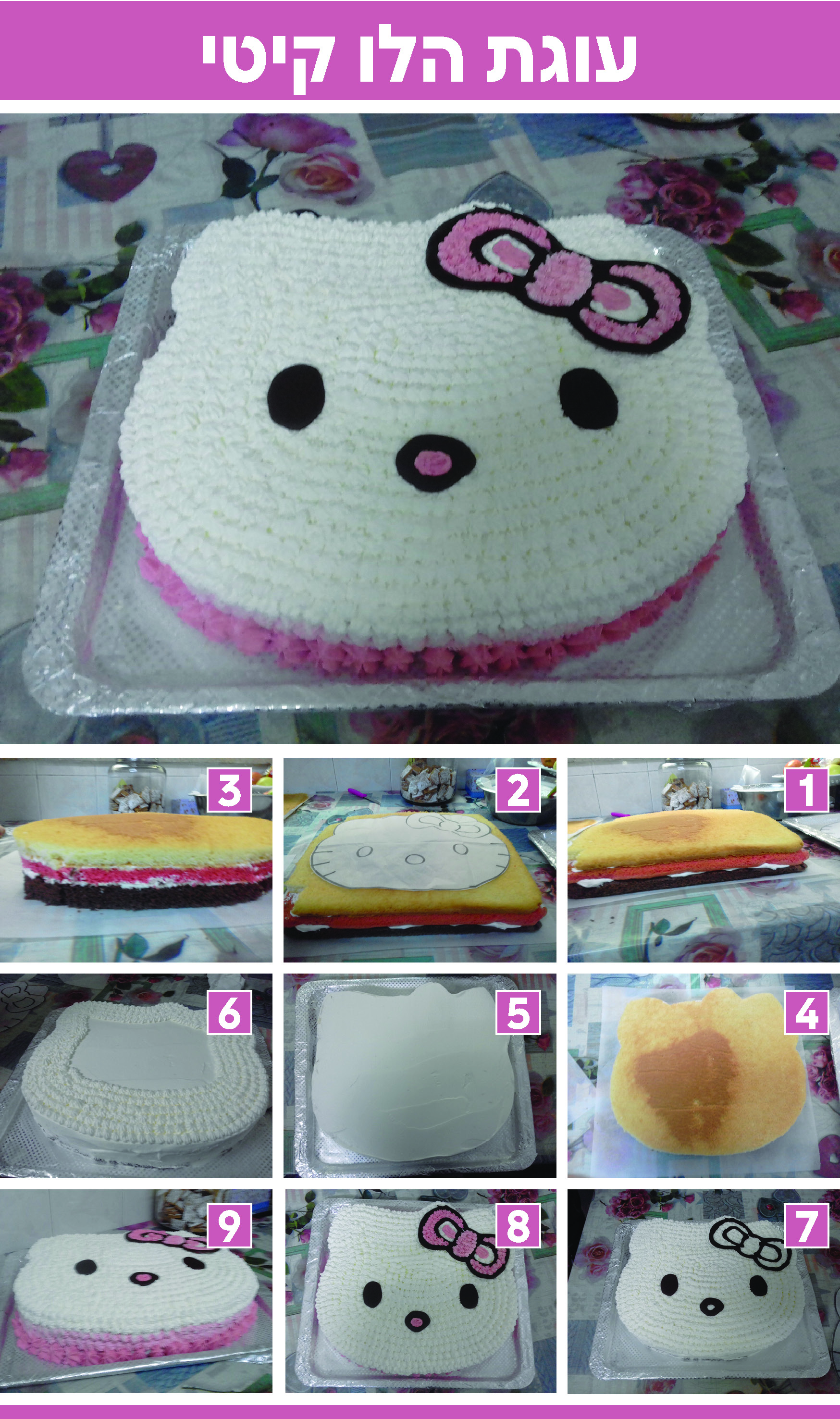 עוגת הלו קיטי

1
2
3
4
5
6
7
8
9