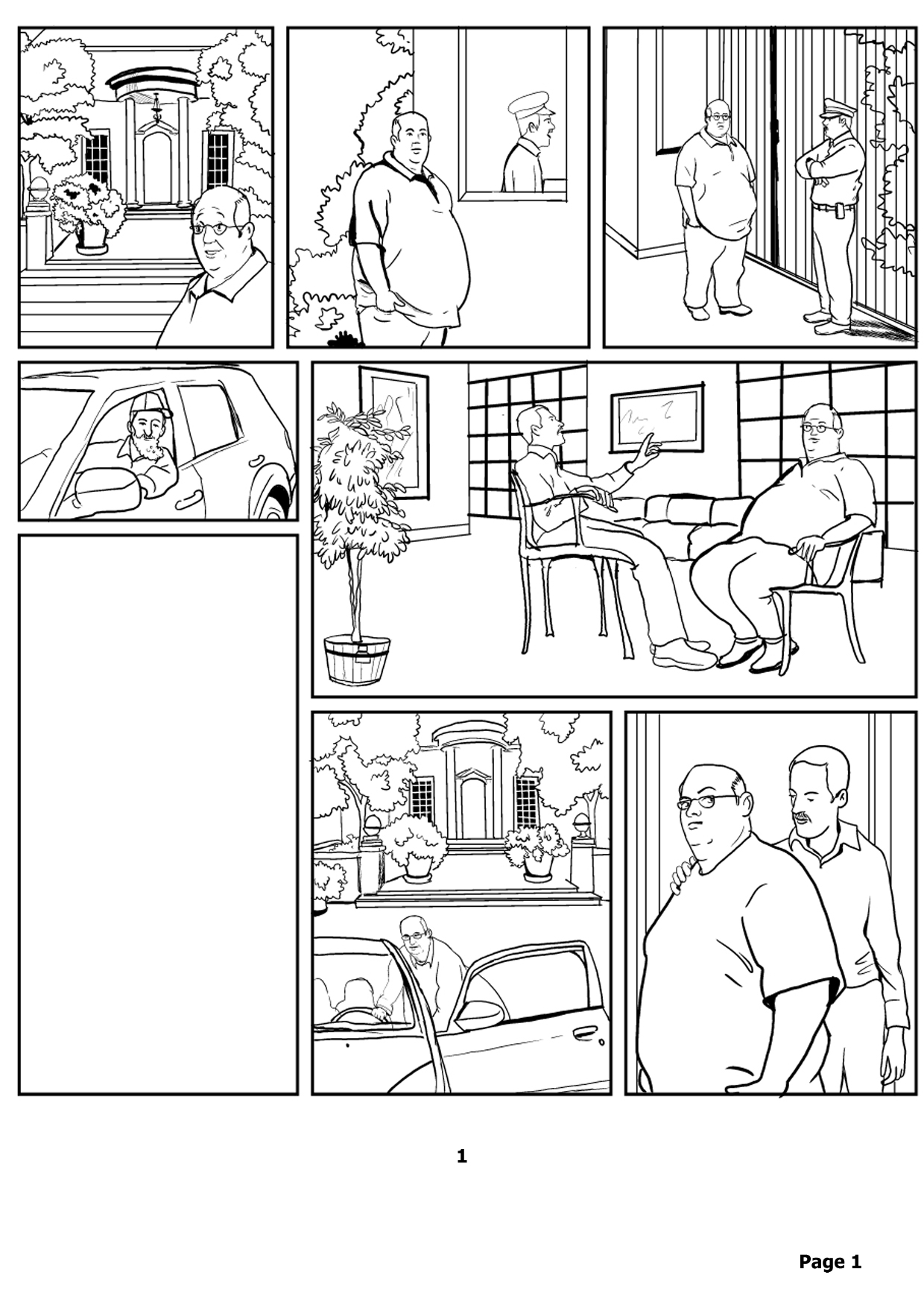 1

Page 1