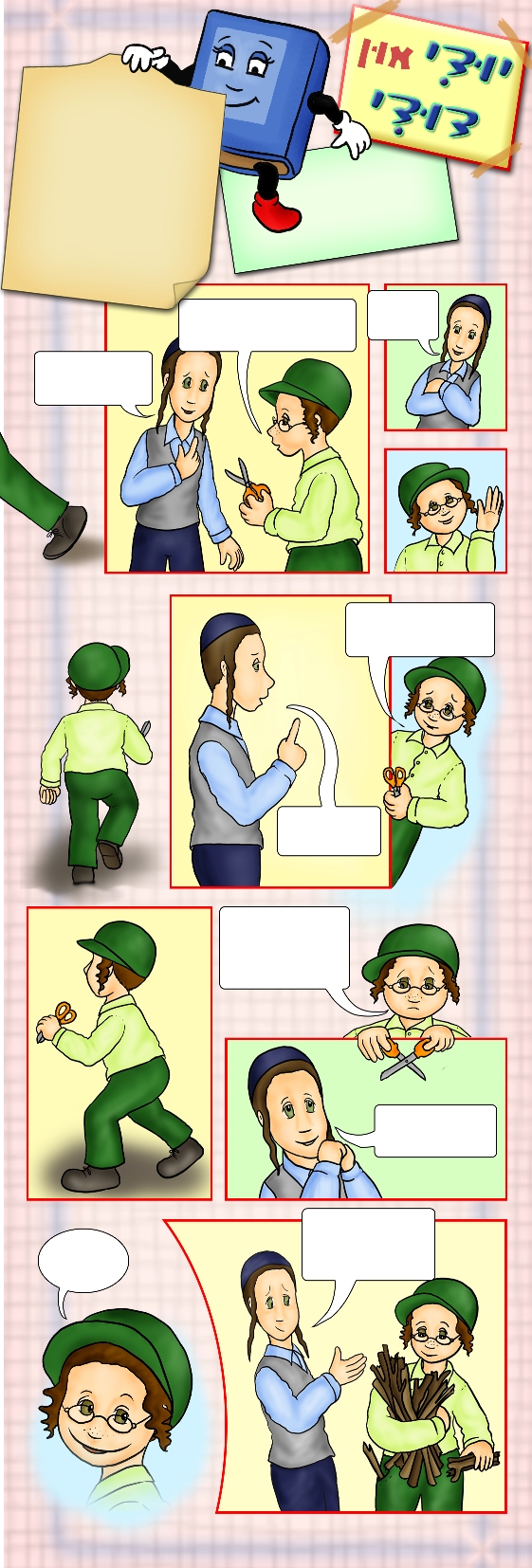 יודי און דודי