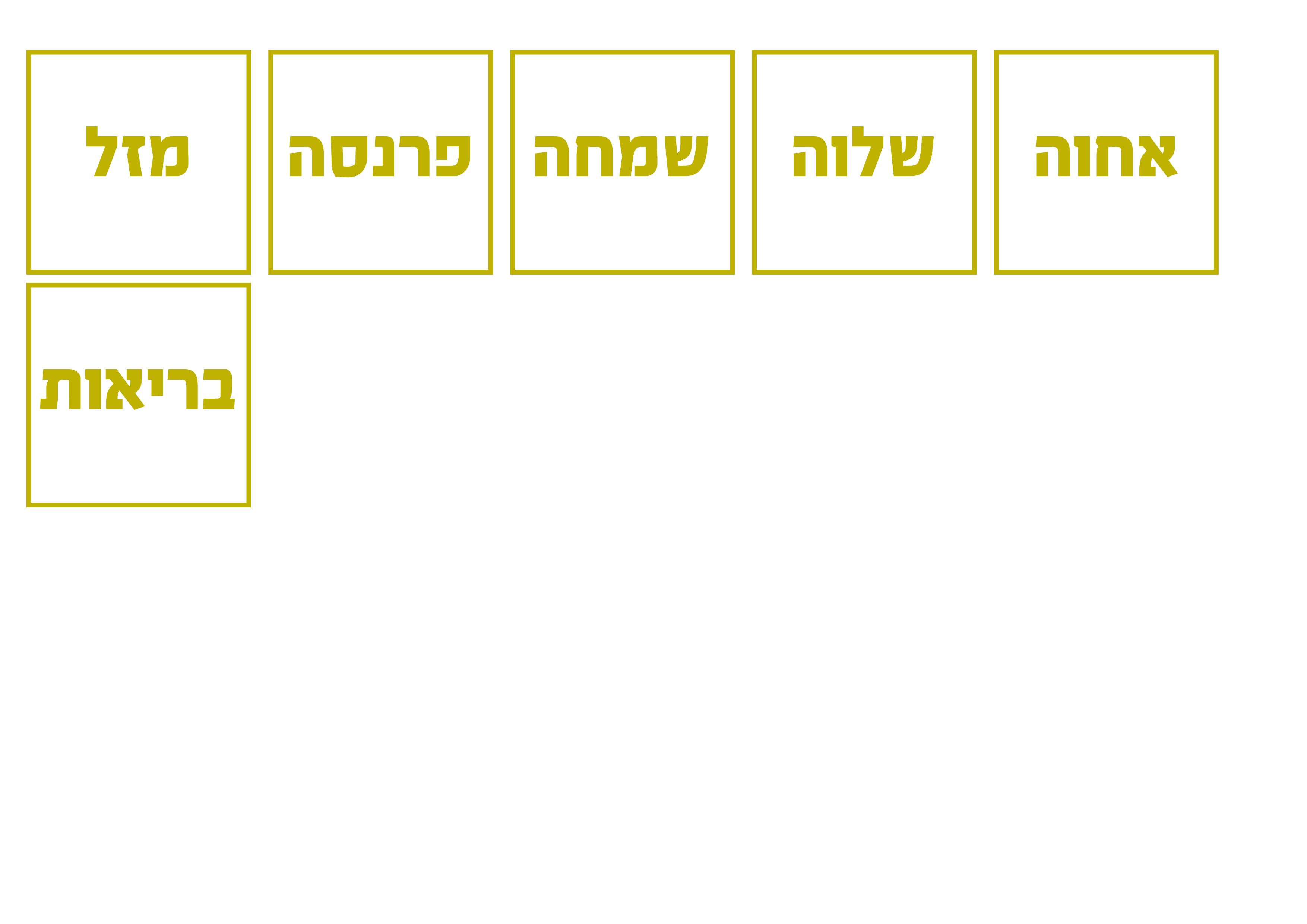 אחוה

שלוה

שמחה

פרנסה

מזל

בריאות