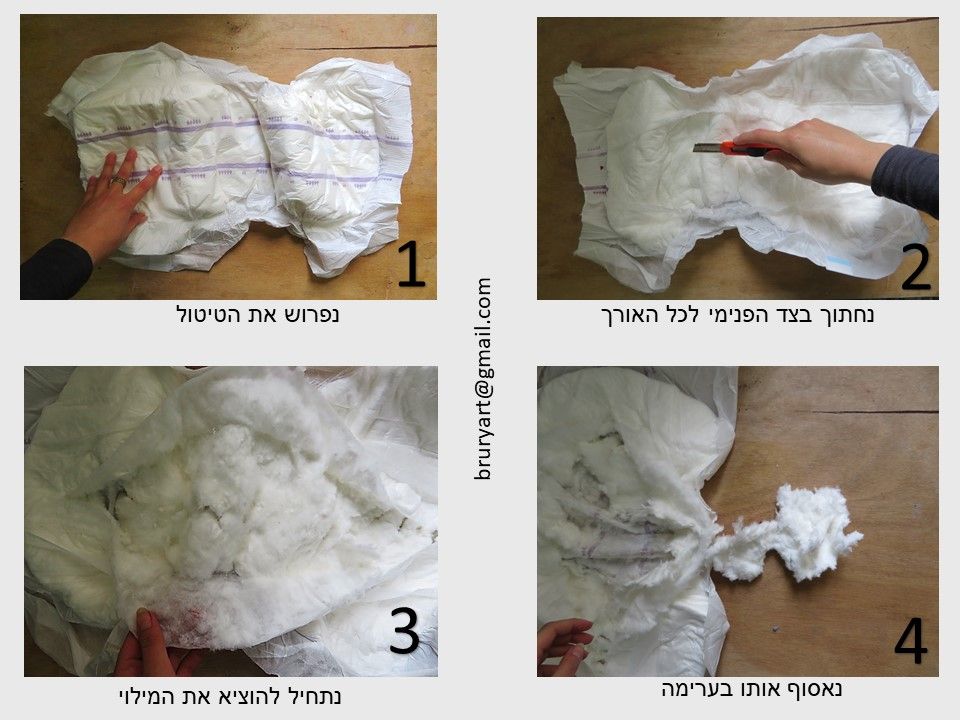 1
נפרוש את הטיטול

2
נחתוך בצד הפנימי לכל האורך

bruryart@gmail.com

3
נתחיל להוציא את המילוי

4
נאסוף אותו בערימה