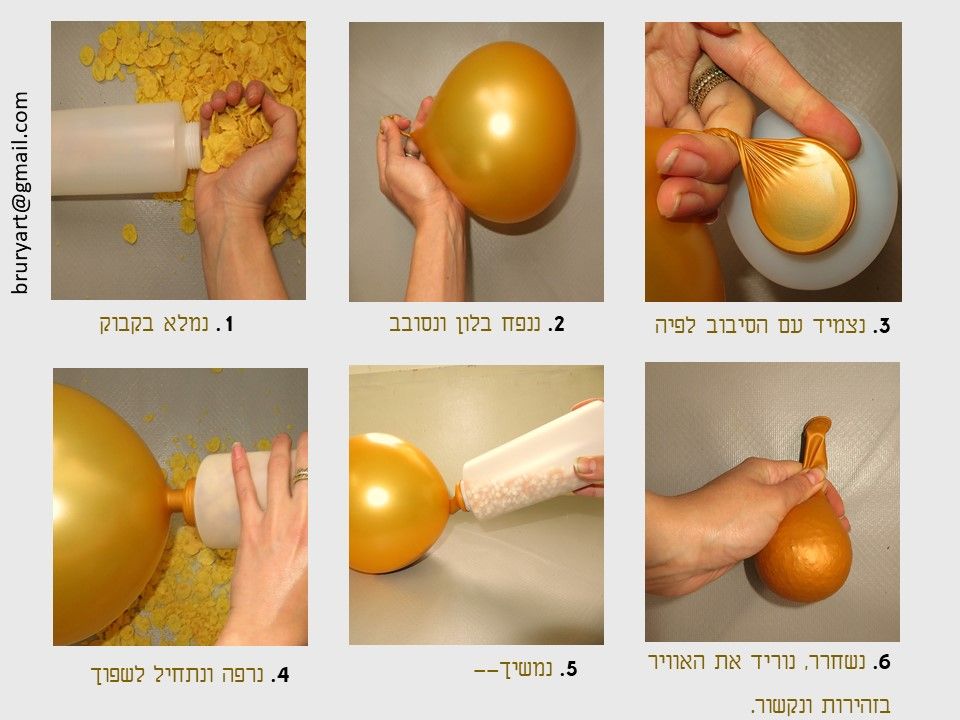 bruryart@gmail.com

1. נמלא בקבוק

2. ננפח בלון ונסובב

3. נצמיד עם הסיבוב לפיה

4. נרפה ונתחיל לשפוך

5. נמשיך--

6. נשחרר, נוריד את האוויר בזהירות ונקשור.