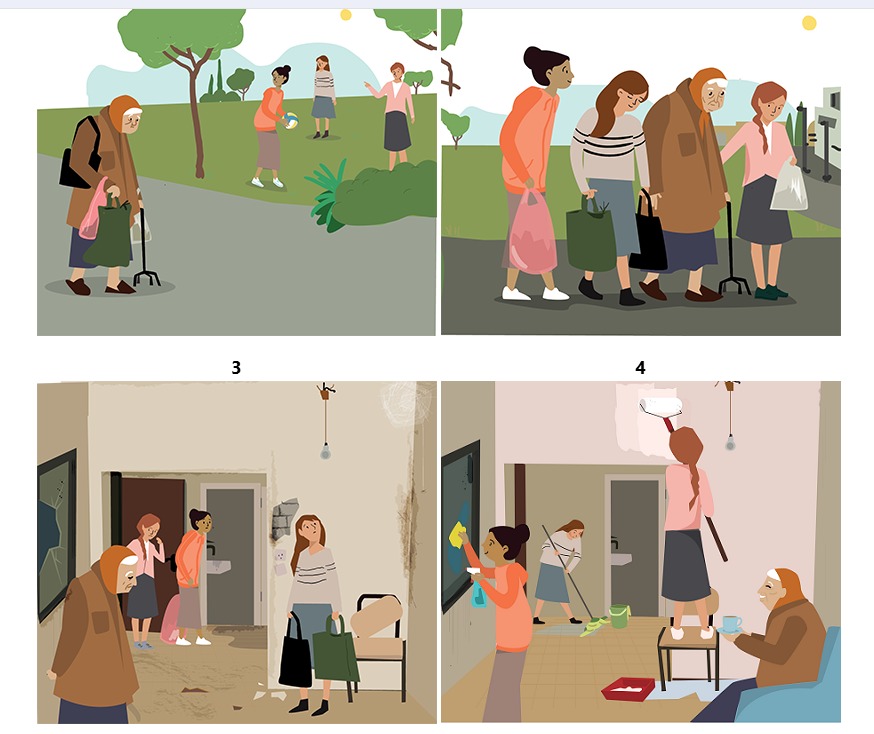 3

4