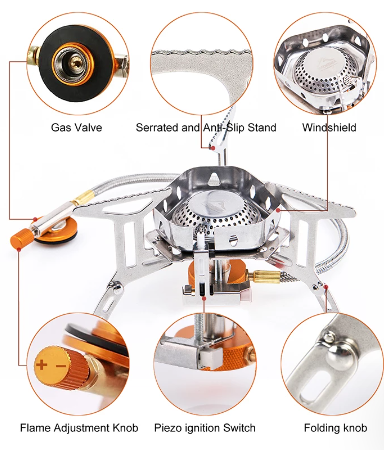 Gas Valve

Serrated and Anti-Slip Stand

Windshield

+ −

Flame Adjustment Knob

Piezo ignition Switch

Folding knob