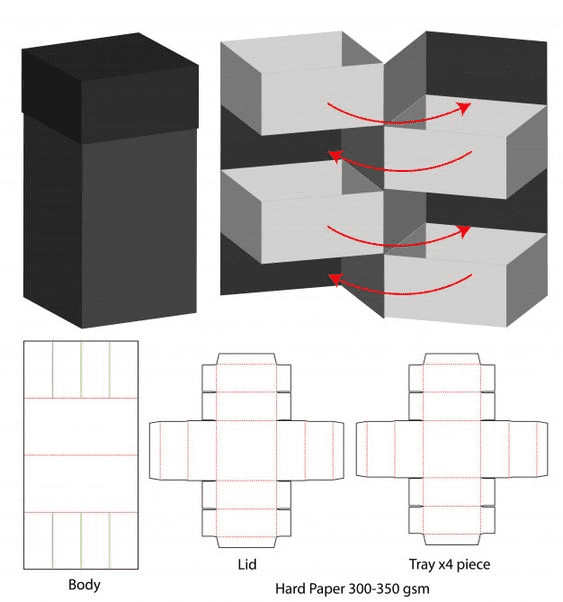 Body

Lid

Tray x4 piece

Hard Paper 300-350 gsm