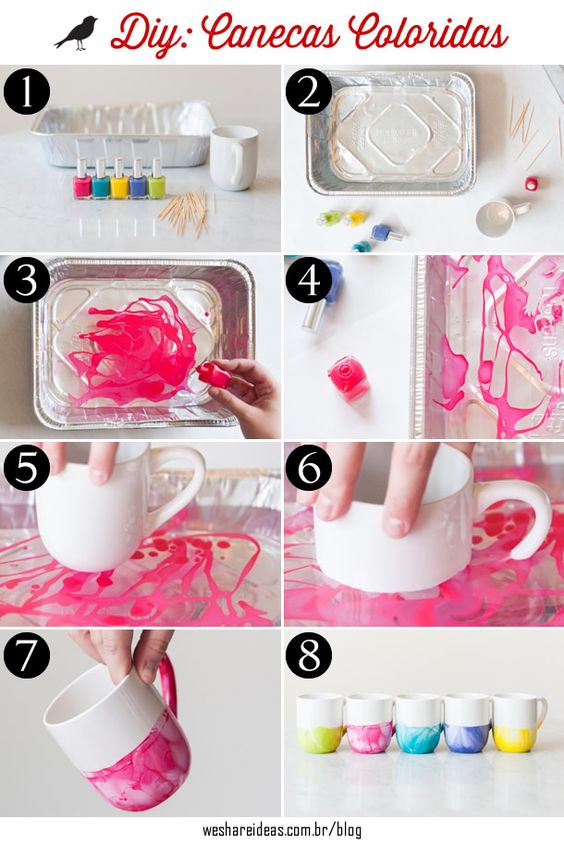 Diy: Canecas Coloridas

1

2

3

4

5

6

7

8

weshareideas.com.br/blog