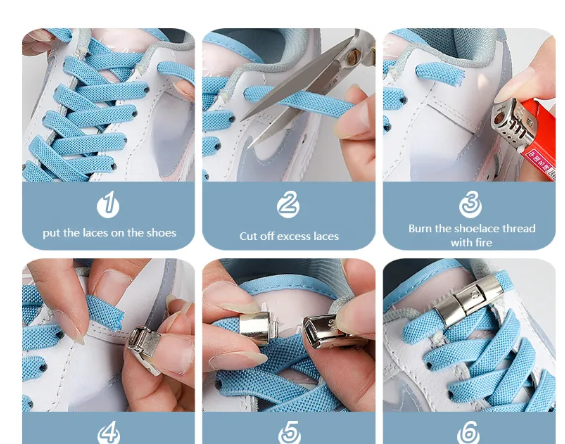 1
put the laces on the shoes

2
Cut off excess laces

3
Burn the shoelace thread with fire

4

5

6