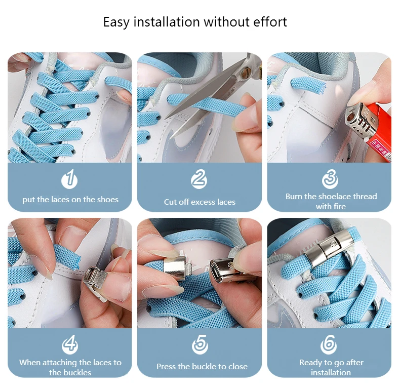 Easy installation without effort

1
put the laces on the shoes

2
Cut off excess laces

3
Burn the shoelace thread with fire

4
When attaching the laces to the buckles

5
Press the buckle to close

6
Ready to go after installation