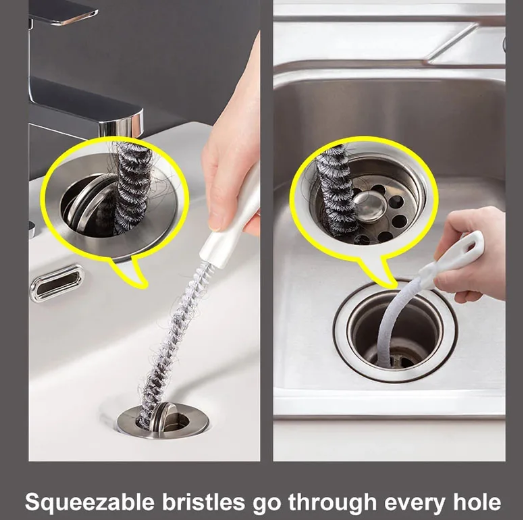 Squeezable bristles go through every hole