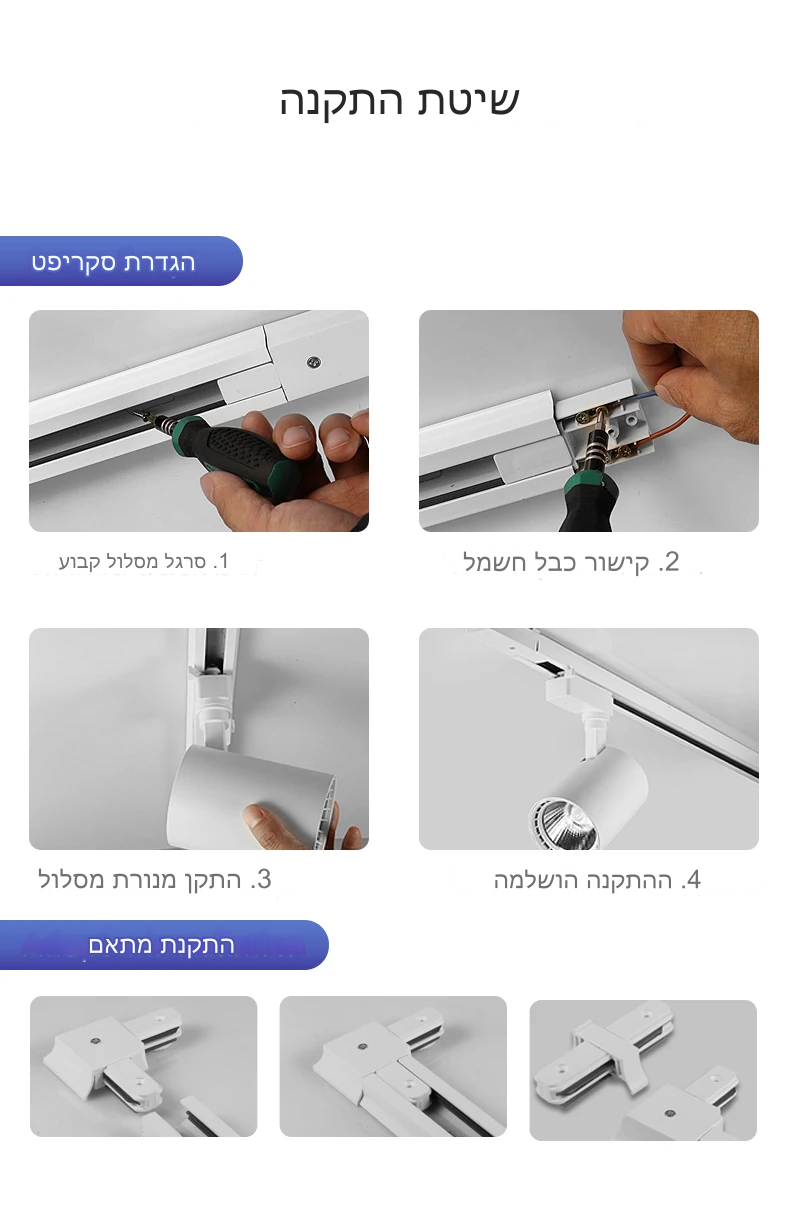 שיטת התקנה

הגדרת סקריפט

1. סרגל מסלול קבוע

2. קישור כבל חשמל

3. התקן מנורת מסלול

4. ההתקנה הושלמה

התקנת מתאם