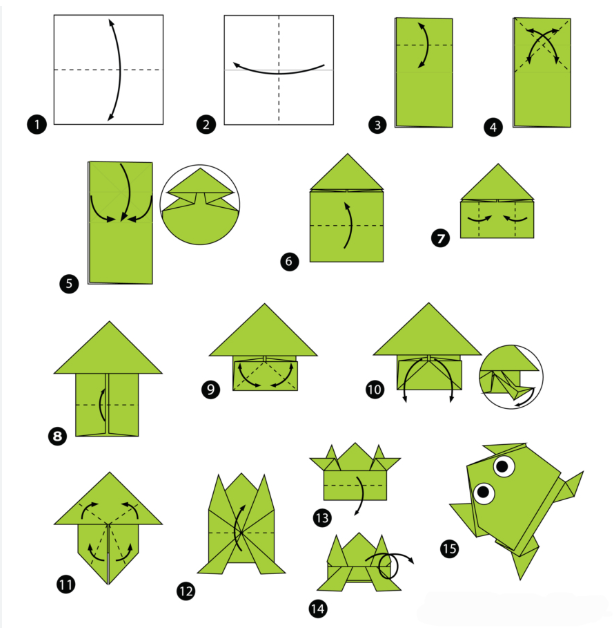 1
2
3
4
5
6
7
8
9
10
11
12
13
14
15