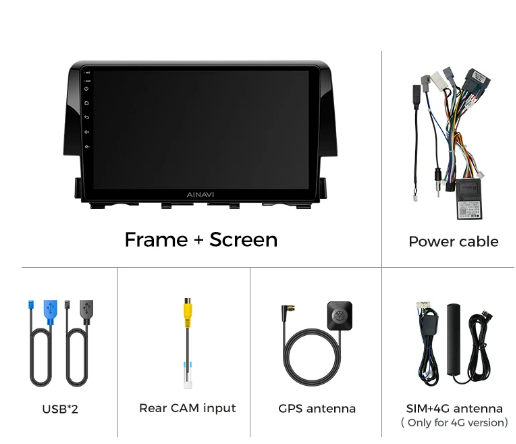 AINAVI

Frame + Screen

Power cable

USB*2

Rear CAM input

GPS antenna

SIM+4G antenna
( Only for 4G version)