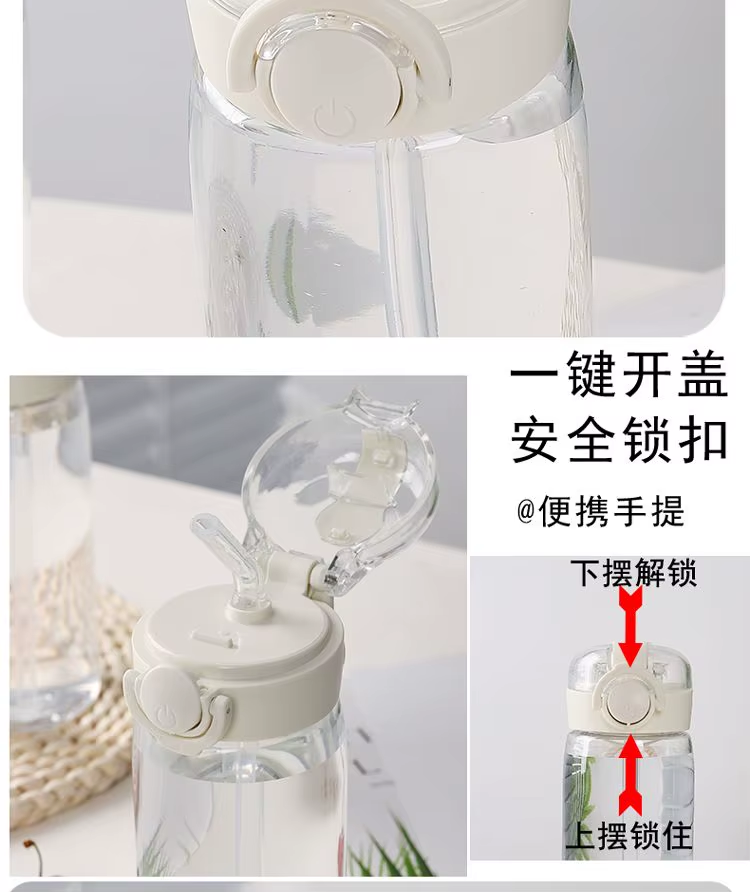 一键开盖
安全锁扣

@便携手提

下摆解锁

上摆锁住