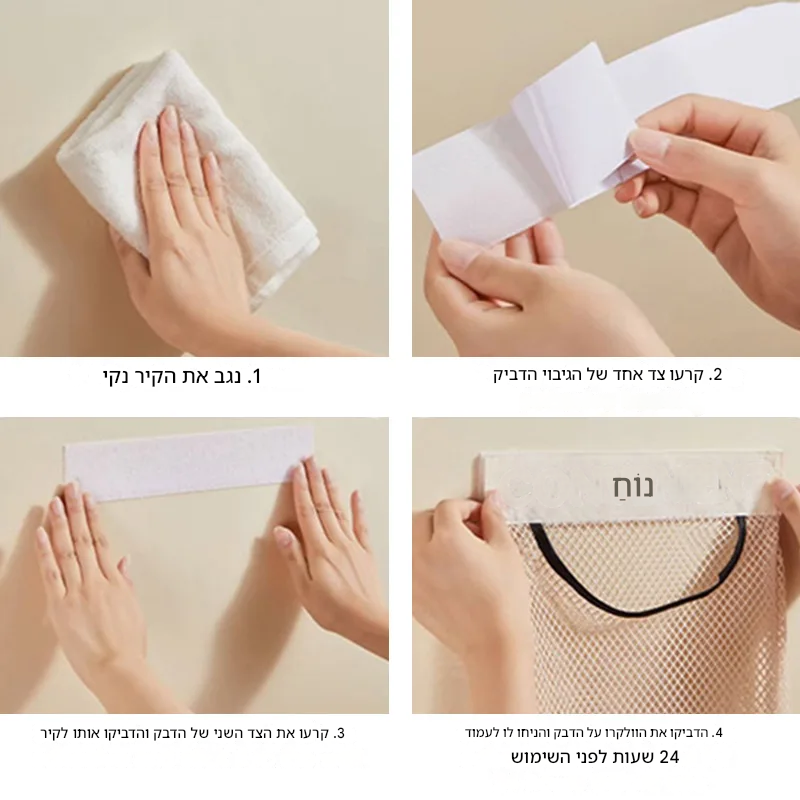 1. נגב את הקיר נקי

2. קרעו צד אחד של הגיבוי הדביק

3. קרעו את הצד השני של הדבק והדביקו אותו לקיר

נוֹחַ

4. הדביקו את הוולקרו על הדבק והניחו לו לעמוד 24 שעות לפני השימוש