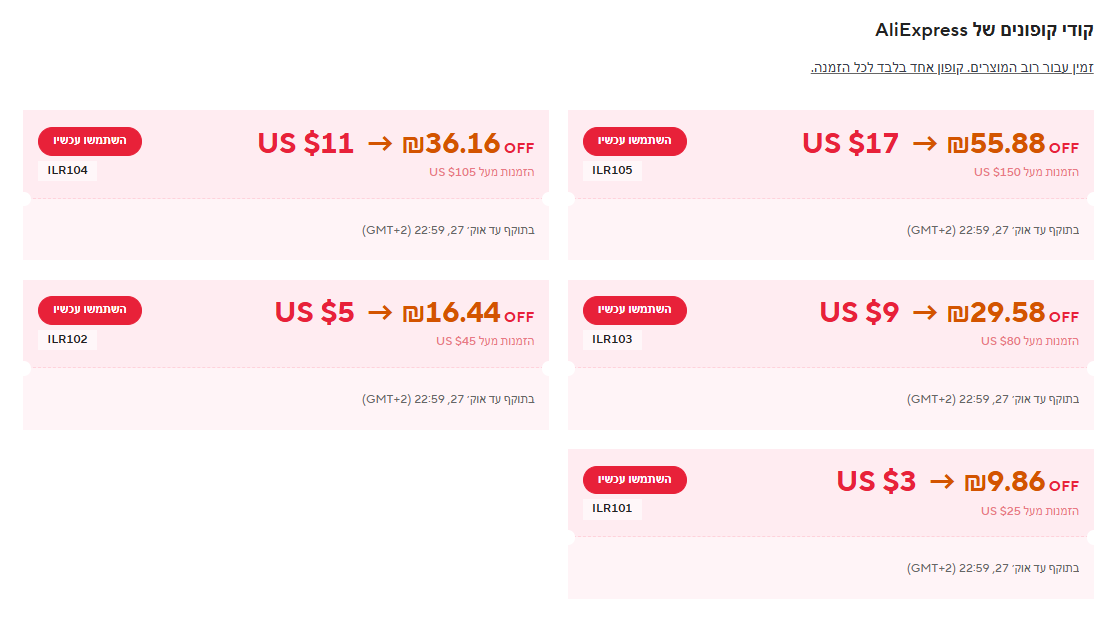 קודי קופונים של AliExpress

זמין עבור רוב המוצרים. קופון אחד בלבד לכל הזמנה.

US $17 → ₪55.88 OFF
הזמנות מעל US $150
השתמשו עכשיו
ILR105
בתוקף עד אוק׳ 27, 22:59 (GMT+2)

US $11 → ₪36.16 OFF
הזמנות מעל US $105
השתמשו עכשיו
ILR104
בתוקף עד אוק׳ 27, 22:59 (GMT+2)

US $9 → ₪29.58 OFF
הזמנות מעל US $80
השתמשו עכשיו
ILR103
בתוקף עד אוק׳ 27, 22:59 (GMT+2)

US $5 → ₪16.44 OFF
הזמנות מעל US $45
השתמשו עכשיו
ILR102
בתוקף עד אוק׳ 27, 22:59 (GMT+2)

US $3 → ₪9.86 OFF
הזמנות מעל US $25
השתמשו עכשיו
ILR101
בתוקף עד אוק׳ 27, 22:59 (GMT+2)