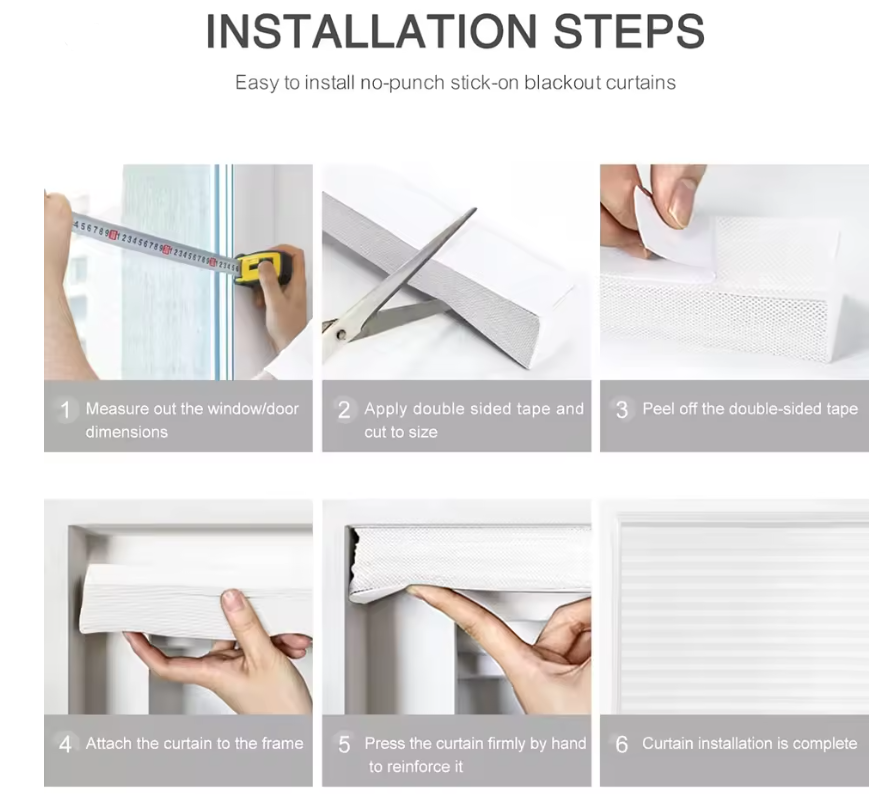 INSTALLATION STEPS

Easy to install no-punch stick-on blackout curtains

1 Measure out the window/door dimensions

2 Apply double sided tape and cut to size

3 Peel off the double-sided tape

4 Attach the curtain to the frame

5 Press the curtain firmly by hand to reinforce it

6 Curtain installation is complete