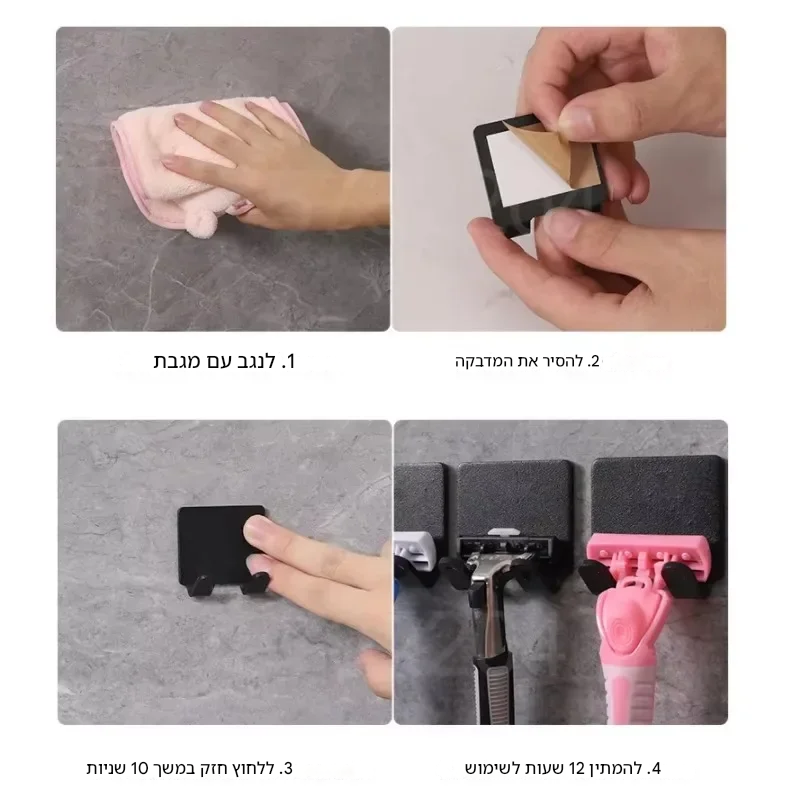 1. לנגב עם מגבת

2. להסיר את המדבקה

3. ללחוץ חזק במשך 10 שניות

4. להמתין 12 שעות לשימוש