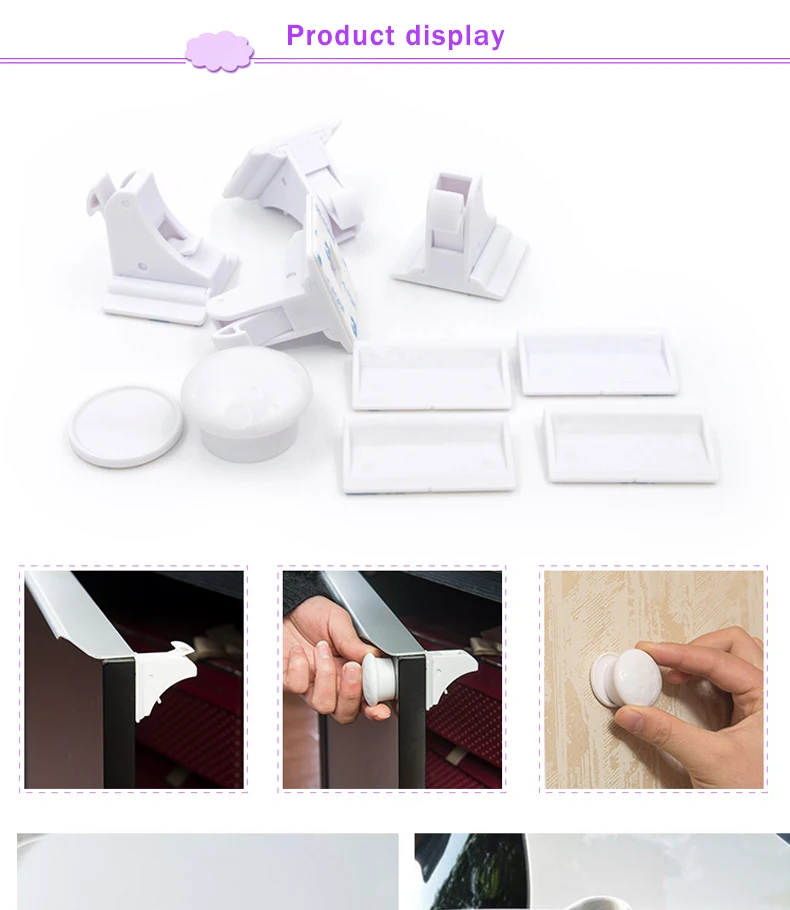 Product display