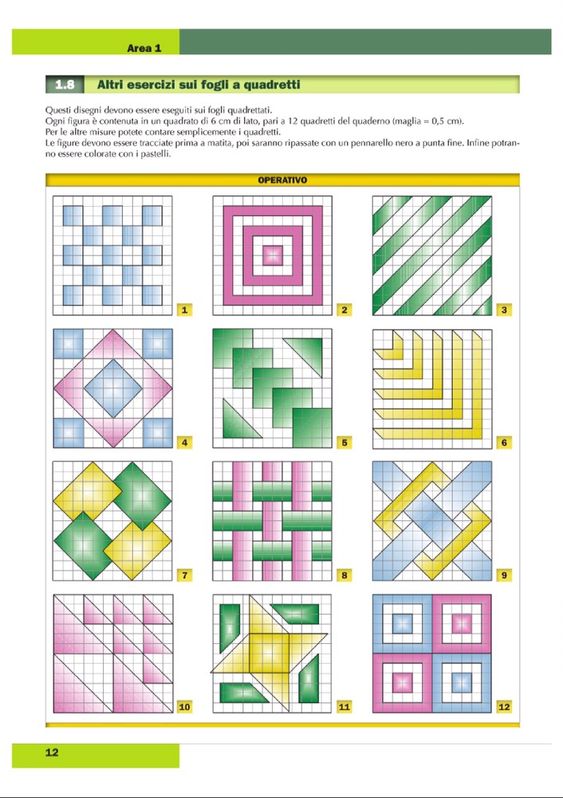 Area 1

1.8 Altri esercizi sui fogli a quadretti

Questi disegni devono essere eseguiti sui fogli quadrettati.
Ogni figura è contenuta in un quadrato di 6 cm di lato, pari a 12 quadretti del quaderno (maglia = 0,5 cm).
Per le altre misure potete contare semplicemente i quadretti.
Le figure devono essere tracciate prima a matita, poi saranno ripassate con un pennarello nero a punta fine. Infine potranno essere colorate con i pastelli.

OPERATIVO

1

2

3

4

5

6

7

8

9

10

11

12

12