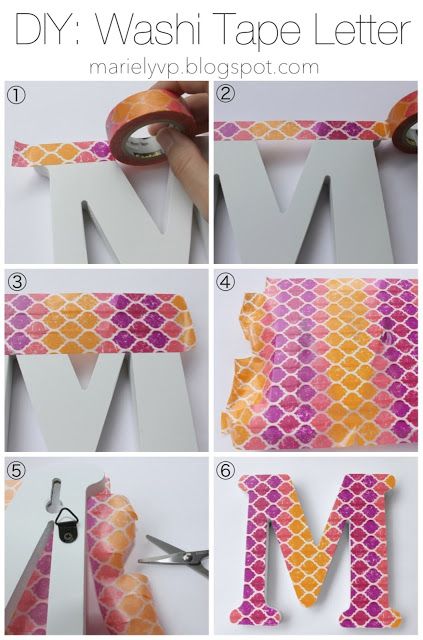 DIY: Washi Tape Letter

marielyvp.blogspot.com

①

②

③

④

⑤

⑥