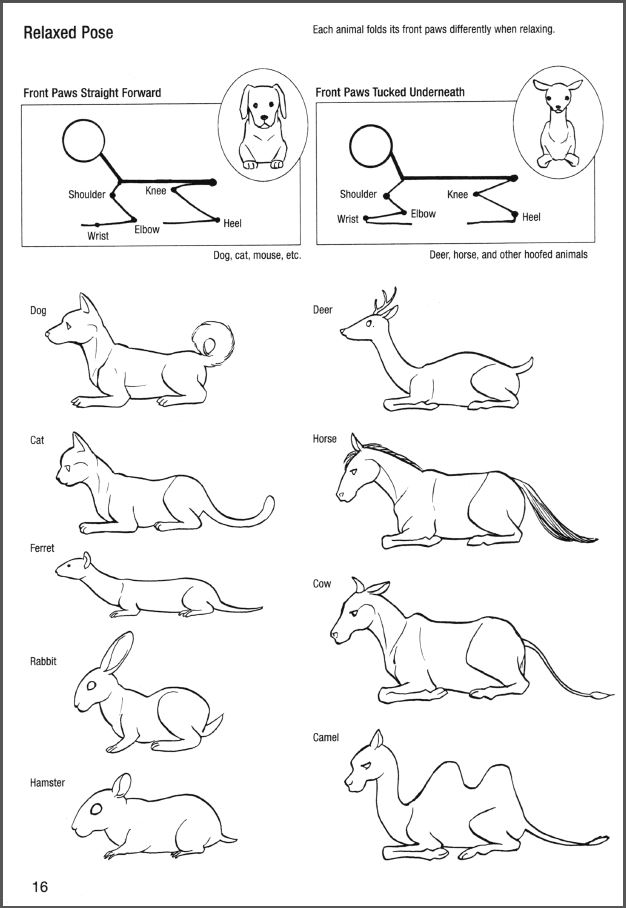 Relaxed Pose

Each animal folds its front paws differently when relaxing.

Front Paws Straight Forward

Shoulder
Knee
Wrist
Elbow
Heel

Dog, cat, mouse, etc.

Front Paws Tucked Underneath

Shoulder
Knee
Wrist
Elbow
Heel

Deer, horse, and other hoofed animals

Dog

Cat

Ferret

Rabbit

Hamster

Deer

Horse

Cow

Camel

16