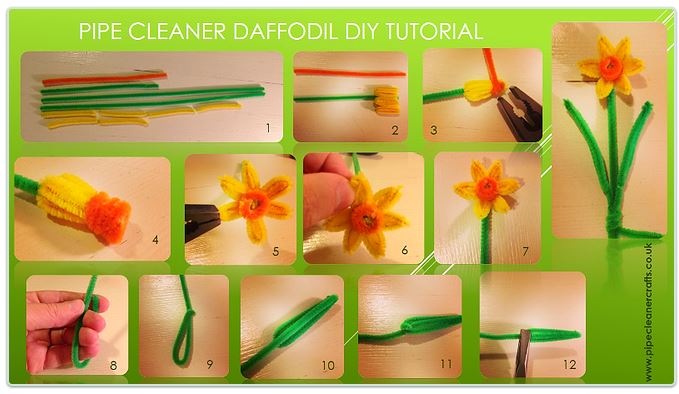 PIPE CLEANER DAFFODIL DIY TUTORIAL

1

2

3

4

5

6

7

8

9

10

11

12

www.pipecleanercrafts.co.uk