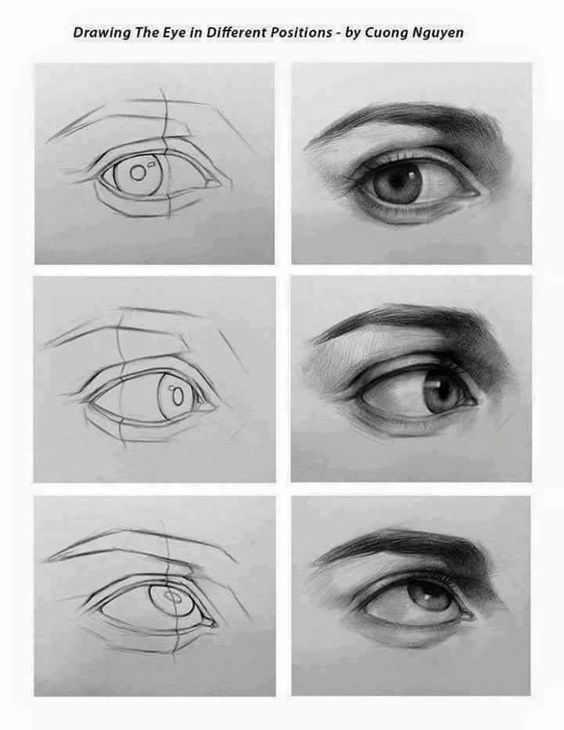 Drawing The Eye in Different Positions - by Cuong Nguyen