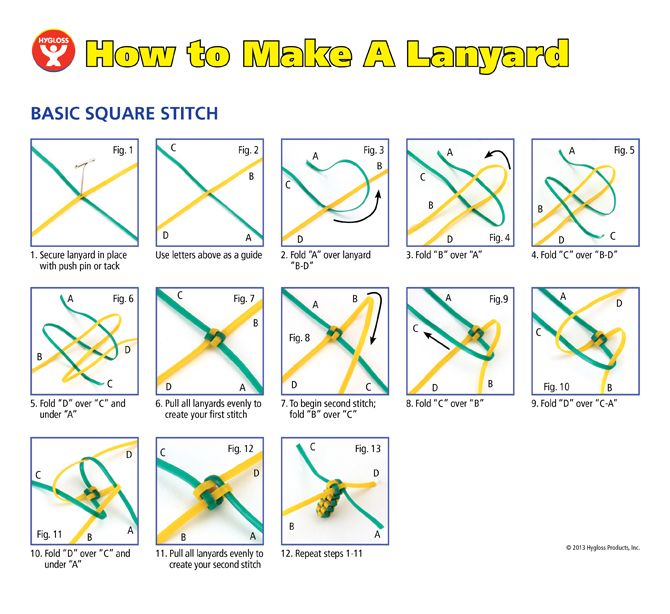 HYGLOSS

How to Make A Lanyard

BASIC SQUARE STITCH

Fig. 1

1. Secure lanyard in place with push pin or tack

C
Fig. 2
B
D
A

Use letters above as a guide

A
Fig. 3
B
C
D

2. Fold "A" over lanyard "B-D"

A
C
B
D
Fig. 4

3. Fold "B" over "A"

A
Fig. 5
B
D
C

4. Fold "C" over "B-D"

A
Fig. 6
B
D
C

5. Fold "D" over "C" and under "A"

C
Fig. 7
B
D
A

6. Pull all lanyards evenly to create your first stitch

A
B
Fig. 8
D
C

7. To begin second stitch; fold "B" over "C"

A
Fig.9
C
D
B

8. Fold "C" over "B"

A
D
C
Fig. 10
B

9. Fold "D" over "C-A"

D
C
Fig. 11
B
A

10. Fold "D" over "C" and under "A"

C
Fig. 12
D
B
A

11. Pull all lanyards evenly to create your second stitch

C
Fig. 13
D
B
A

12. Repeat steps 1-11

© 2013 Hygloss Products, Inc.