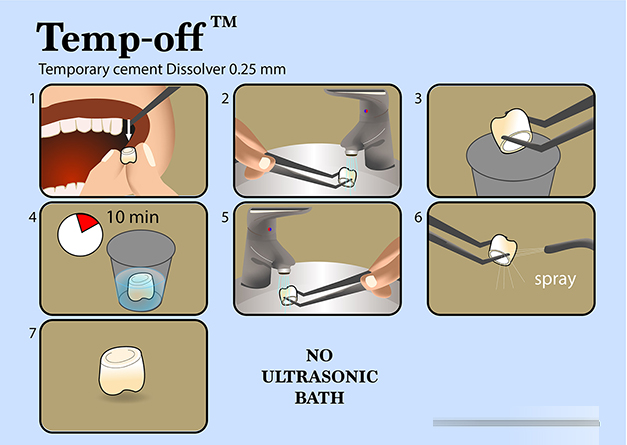 Temp-off™

Temporary cement Dissolver 0.25 mm

1

2

3

4

10 min

5

6

spray

7

NO ULTRASONIC BATH