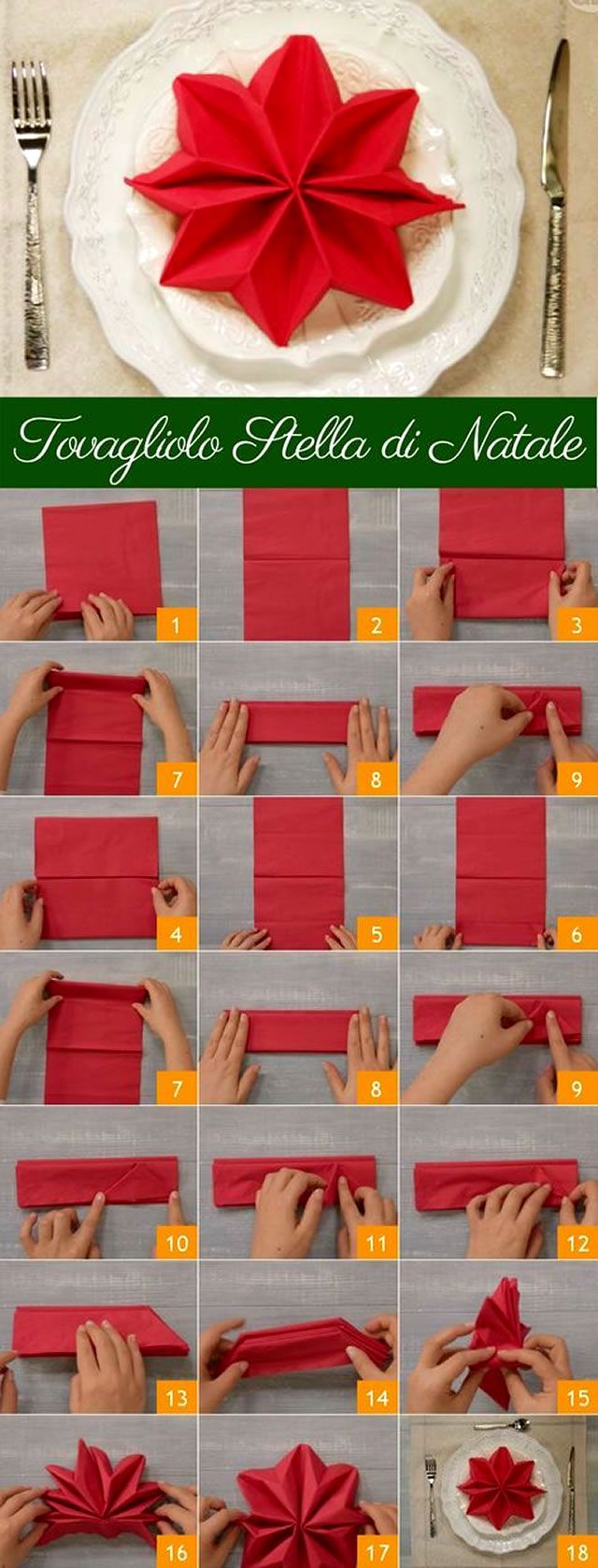 Tovagliolo Stella di Natale

1 2 3

7 8 9

4 5 6

7 8 9

10 11 12

13 14 15

16 17 18