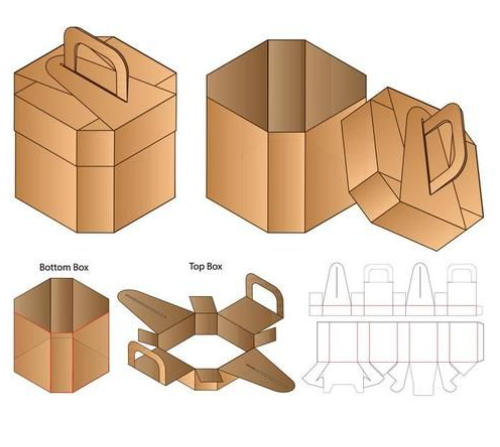 Bottom Box

Top Box