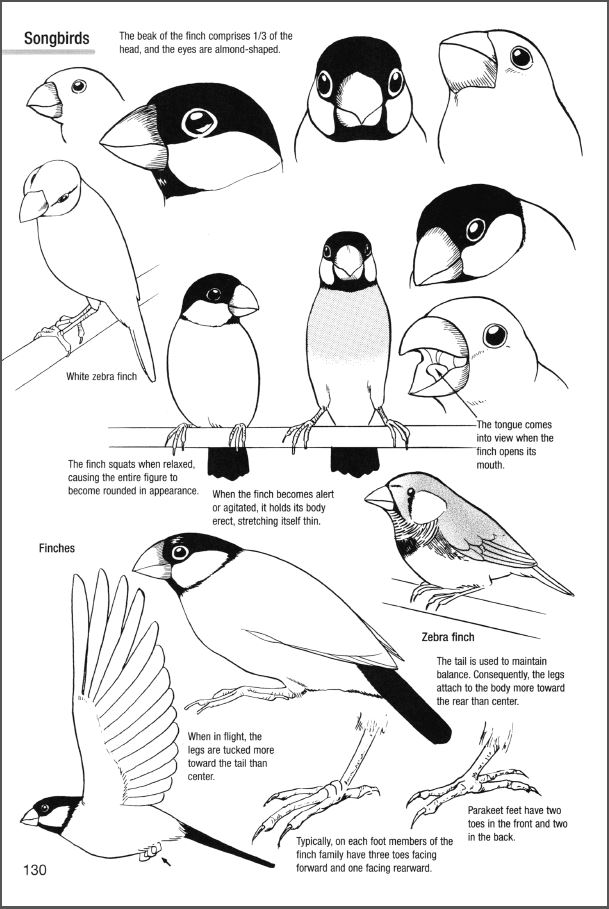 Songbirds

The beak of the finch comprises 1/3 of the head, and the eyes are almond-shaped.

White zebra finch

The tongue comes into view when the finch opens its mouth.

The finch squats when relaxed, causing the entire figure to become rounded in appearance.

When the finch becomes alert or agitated, it holds its body erect, stretching itself thin.

Finches

Zebra finch

The tail is used to maintain balance. Consequently, the legs attach to the body more toward the rear than center.

When in flight, the legs are tucked more toward the tail than center.

Parakeet feet have two toes in the front and two in the back.

Typically, on each foot members of the finch family have three toes facing forward and one facing rearward.

130