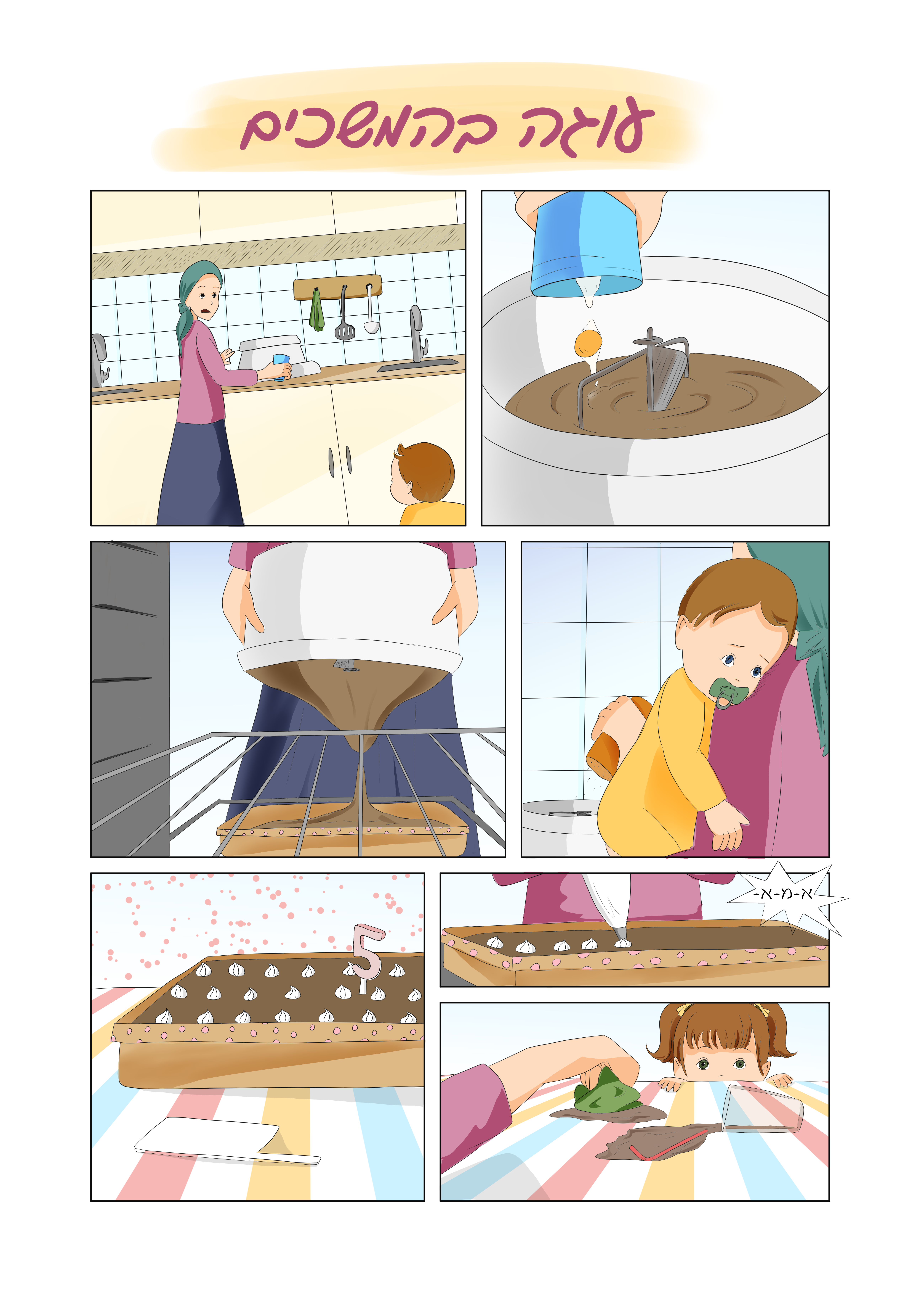 עוגה בהמשכים

א-מ-א-

5