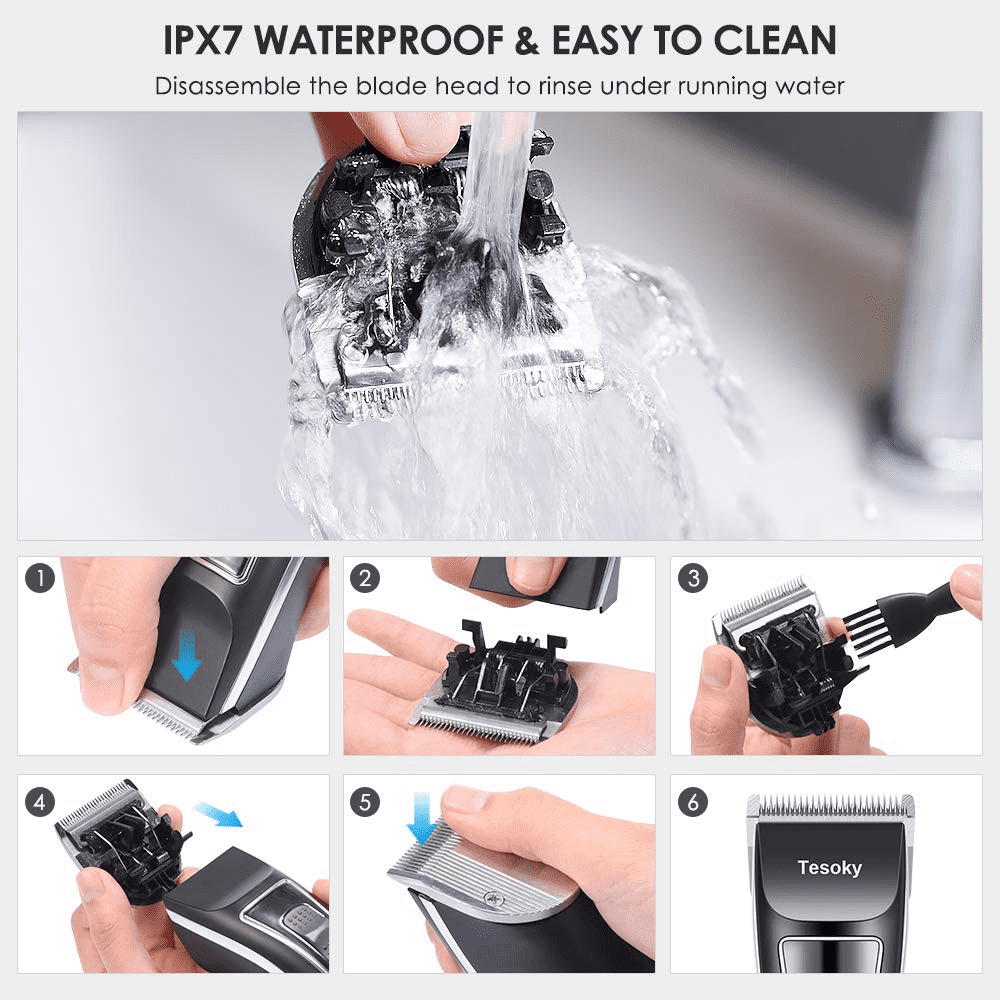 IPX7 WATERPROOF & EASY TO CLEAN
Disassemble the blade head to rinse under running water

1

2

3

4

5

6

Tesoky