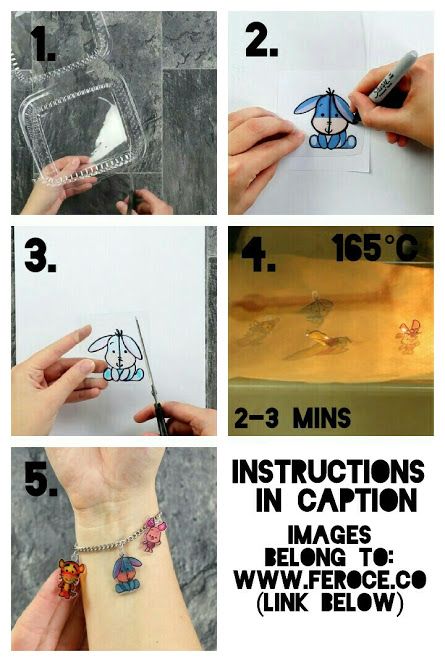 1.

2.

3.

4. 165°C

2-3 MINS

5.

INSTRUCTIONS IN CAPTION

IMAGES BELONG TO: WWW.FEROCE.CO (LINK BELOW)