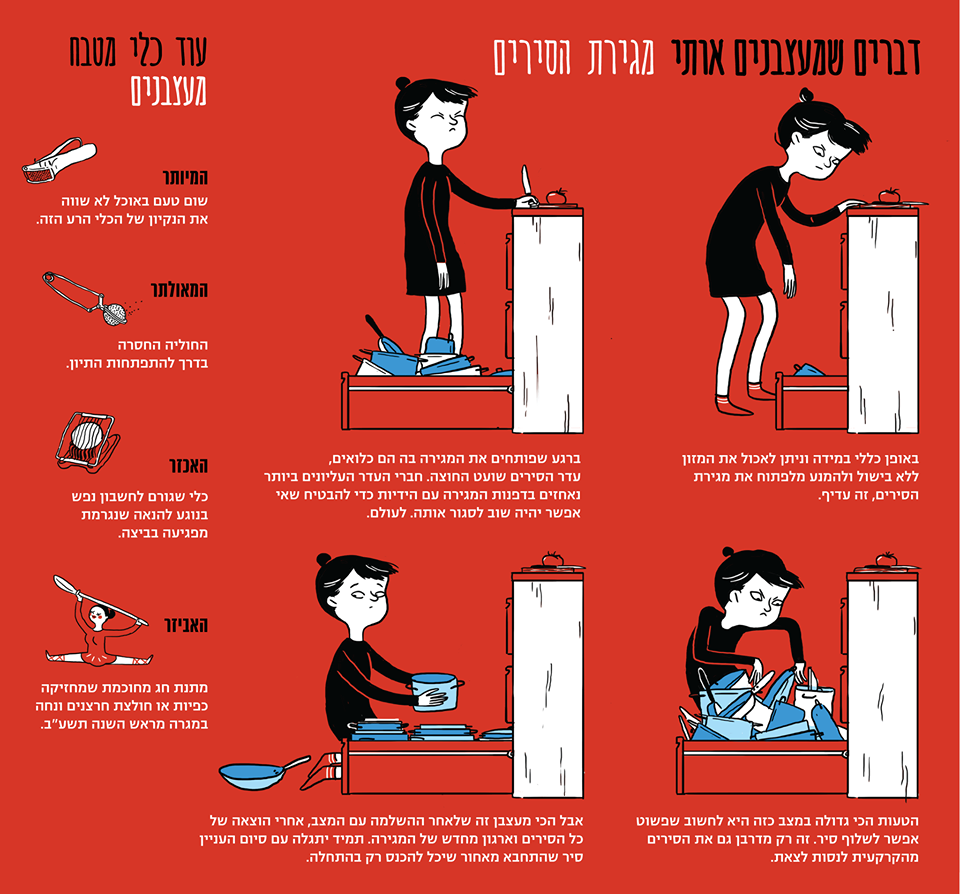 דברים שמעצבנים אותי מגירת הסירים

באופן כללי במידה וניתן לאכול את המזון ללא בישול ולהמנע מלפתוח את מגירת הסירים, זה עדיף.

ברגע שפותחים את המגירה בה הם כלואים, עדר הסירים שועט החוצה. חברי העדר העליונים ביותר נאחזים בדפנות המגירה עם הידיות כדי להבטיח שאי אפשר יהיה שוב לסגור אותה. לעולם.

הטעות הכי גדולה במצב כזה היא לחשוב שפשוט אפשר לשלוף סיר. זה רק מדרבן גם את הסירים מהקרקעית לנסות לצאת.

אבל הכי מעצבן זה שלאחר ההשלמה עם המצב, אחרי הוצאה של כל הסירים וארגון מחדש של המגירה. תמיד יתגלה עם סיום העניין סיר שהתחבא מאחור שיכל להכנס רק בהתחלה.

עוד כלי מטבח מעצבנים

המיותר
שום טעם באוכל לא שווה את הנקיון של הכלי הרע הזה.

המאולתר
החוליה החסרה בדרך להתפתחות התיון.

האכזר
כלי שגורם לחשבון נפש בנוגע להנאה שנגרמת מפגיעה בביצה.

האביזר
מתנת חג מחוכמת שמחזיקה כפיות או חולצת חרצנים ונחה במגרה מראש השנה תשע"ב.