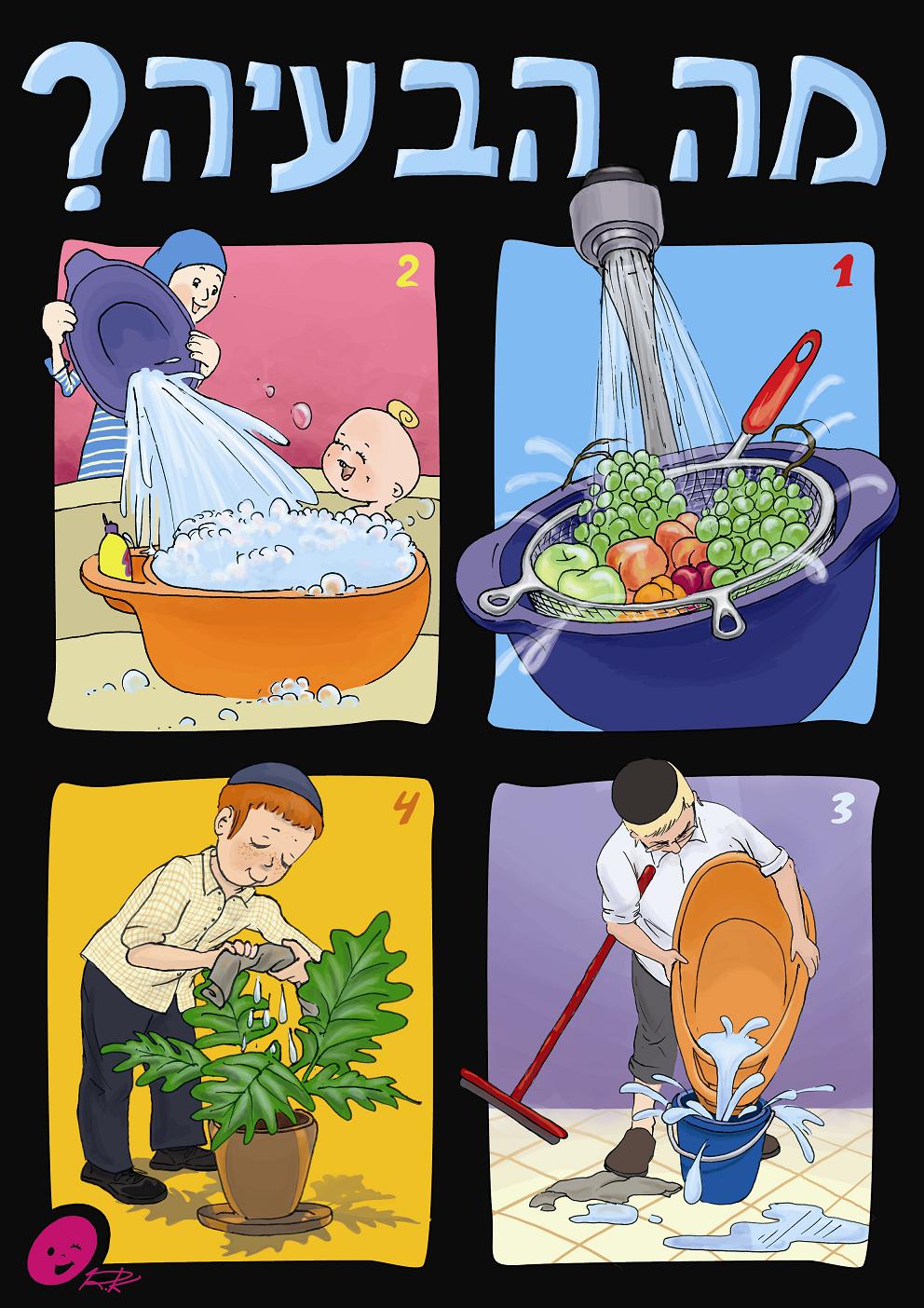 מה הבעיה?

1

2

3

4

R.R