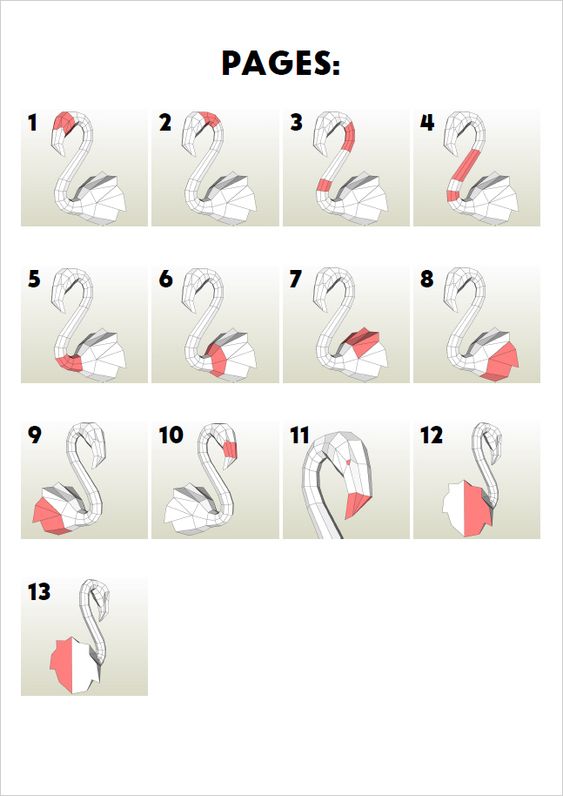 PAGES:

1

2

3

4

5

6

7

8

9

10

11

12

13