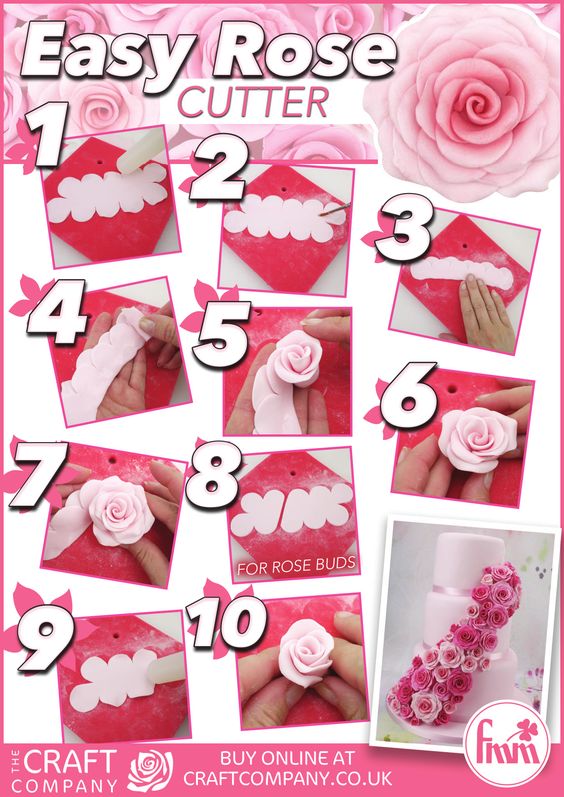 Easy Rose
CUTTER

1

2

3

4

5

6

7

8

FOR ROSE BUDS

9

10

fmm

THE CRAFT COMPANY

BUY ONLINE AT
CRAFTCOMPANY.CO.UK