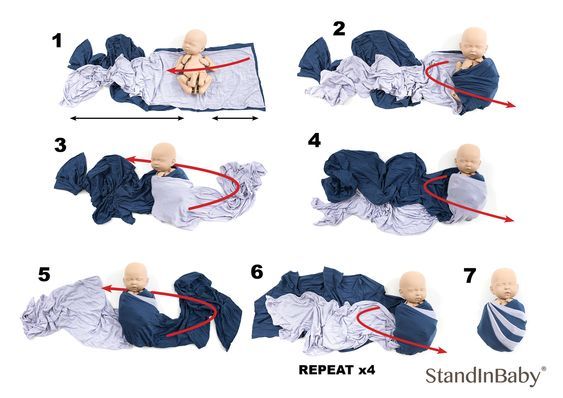 1

2

3

4

5

6

7

REPEAT x4

StandInBaby®